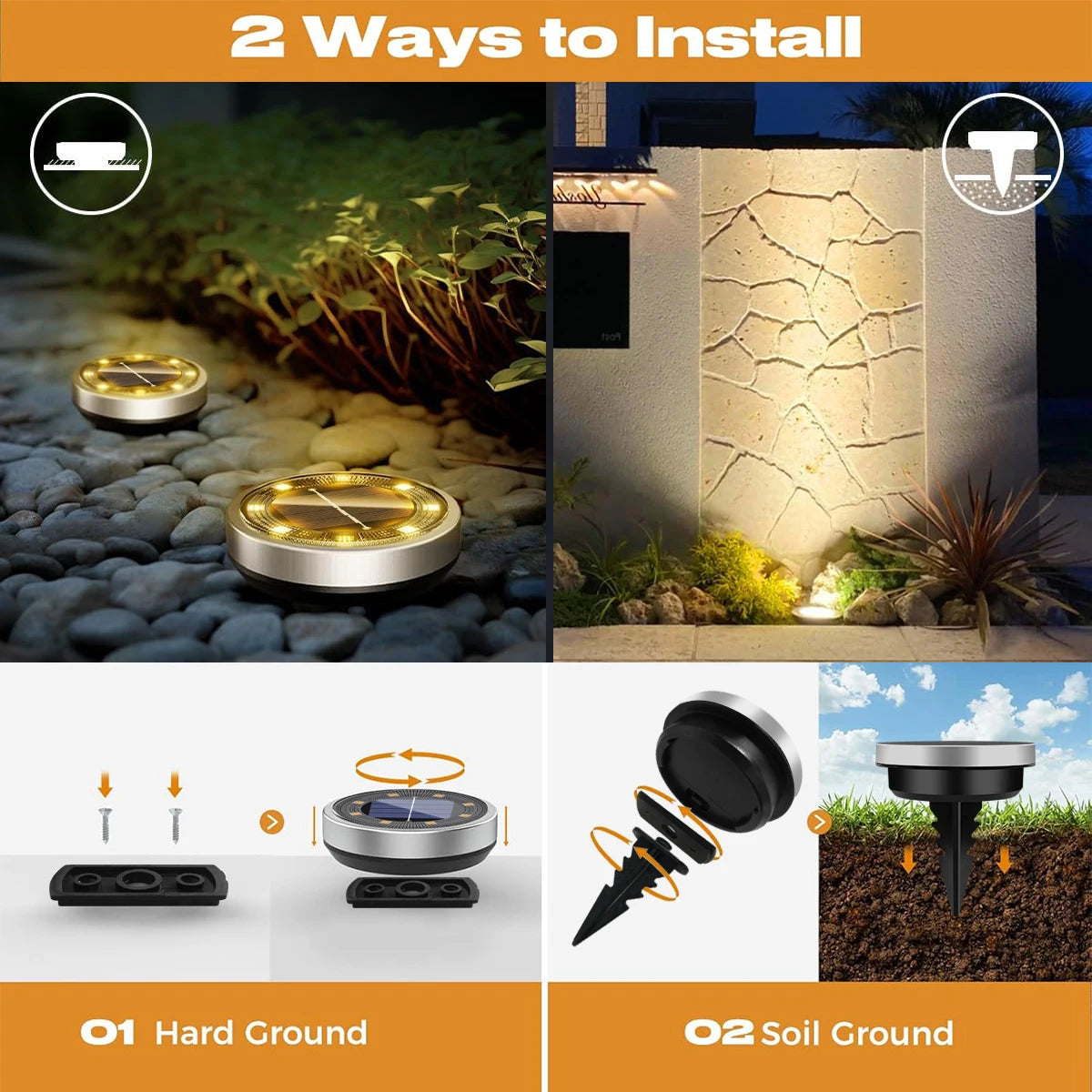 2 Ways to Install

01 Hard Ground

02 Soil Ground