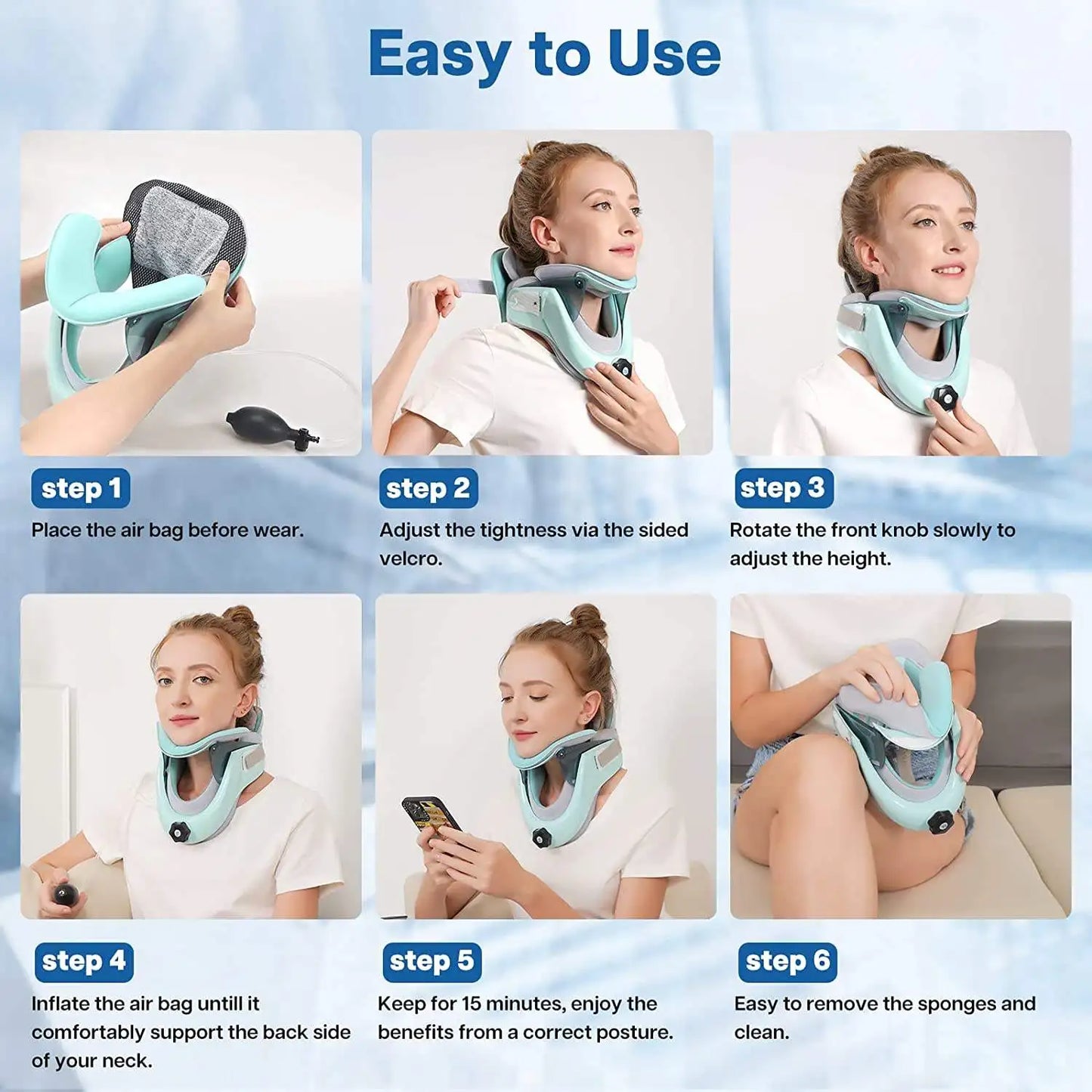 Easy to Use

step 1
Place the air bag before wear.

step 2
Adjust the tightness via the sided velcro.

step 3
Rotate the front knob slowly to adjust the height.

step 4
Inflate the air bag untill it comfortably support the back side of your neck.

step 5
Keep for 15 minutes, enjoy the benefits from a correct posture.

step 6
Easy to remove the sponges and clean.