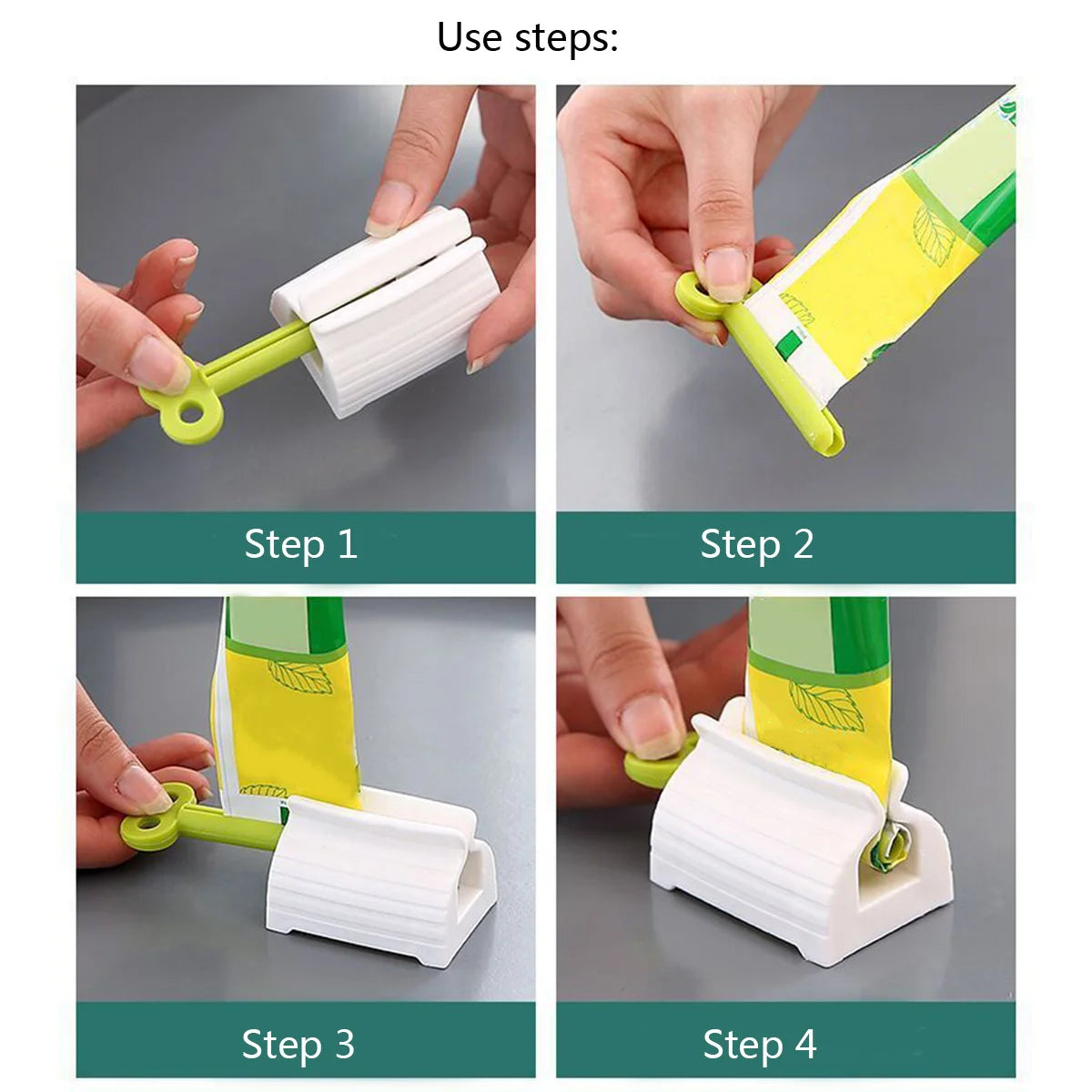 Use steps:

Step 1

Step 2

Step 3

Step 4