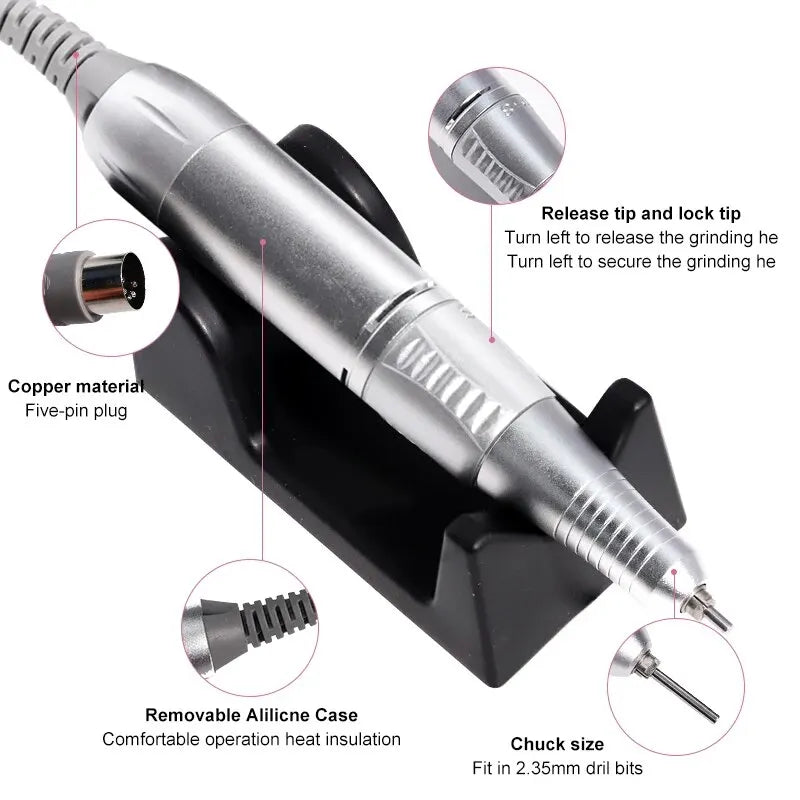 Release tip and lock tip
Turn left to release the grinding he
Turn left to secure the grinding he

Copper material
Five-pin plug

Removable Alilicne Case
Comfortable operation heat insulation

Chuck size
Fit in 2.35mm dril bits