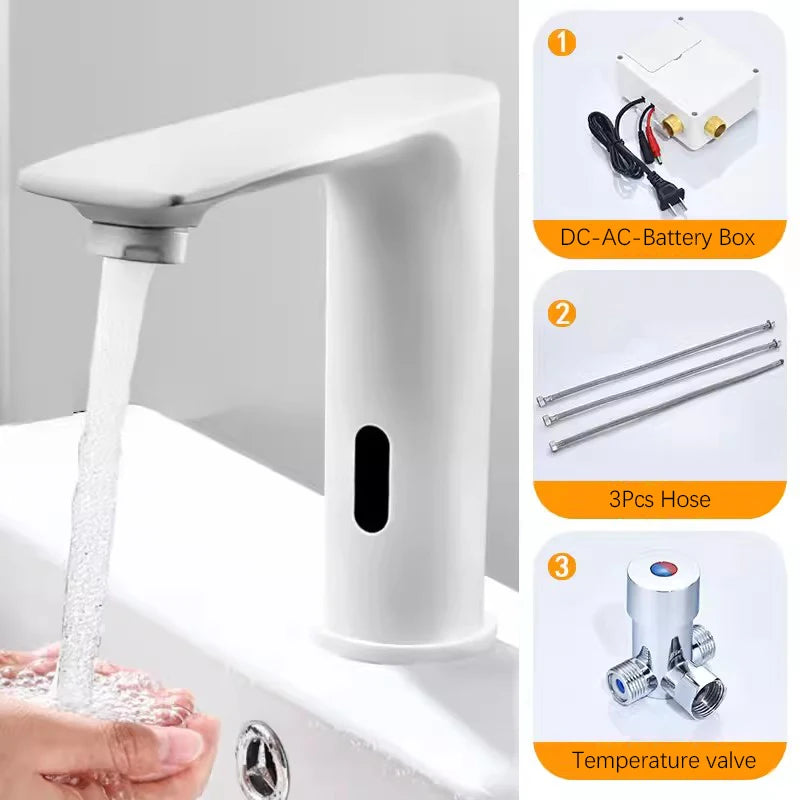 1
DC-AC-Battery Box

2
3Pcs Hose

3
Temperature valve