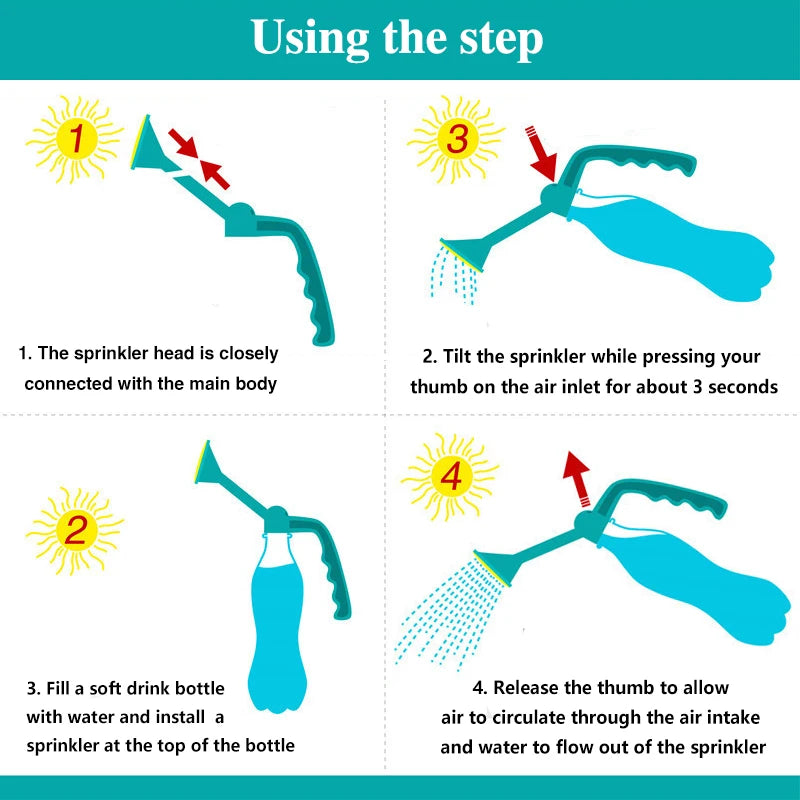 Using the step

1

1. The sprinkler head is closely connected with the main body

3

2. Tilt the sprinkler while pressing your thumb on the air inlet for about 3 seconds

2

3. Fill a soft drink bottle with water and install a sprinkler at the top of the bottle

4

4. Release the thumb to allow air to circulate through the air intake and water to flow out of the sprinkler