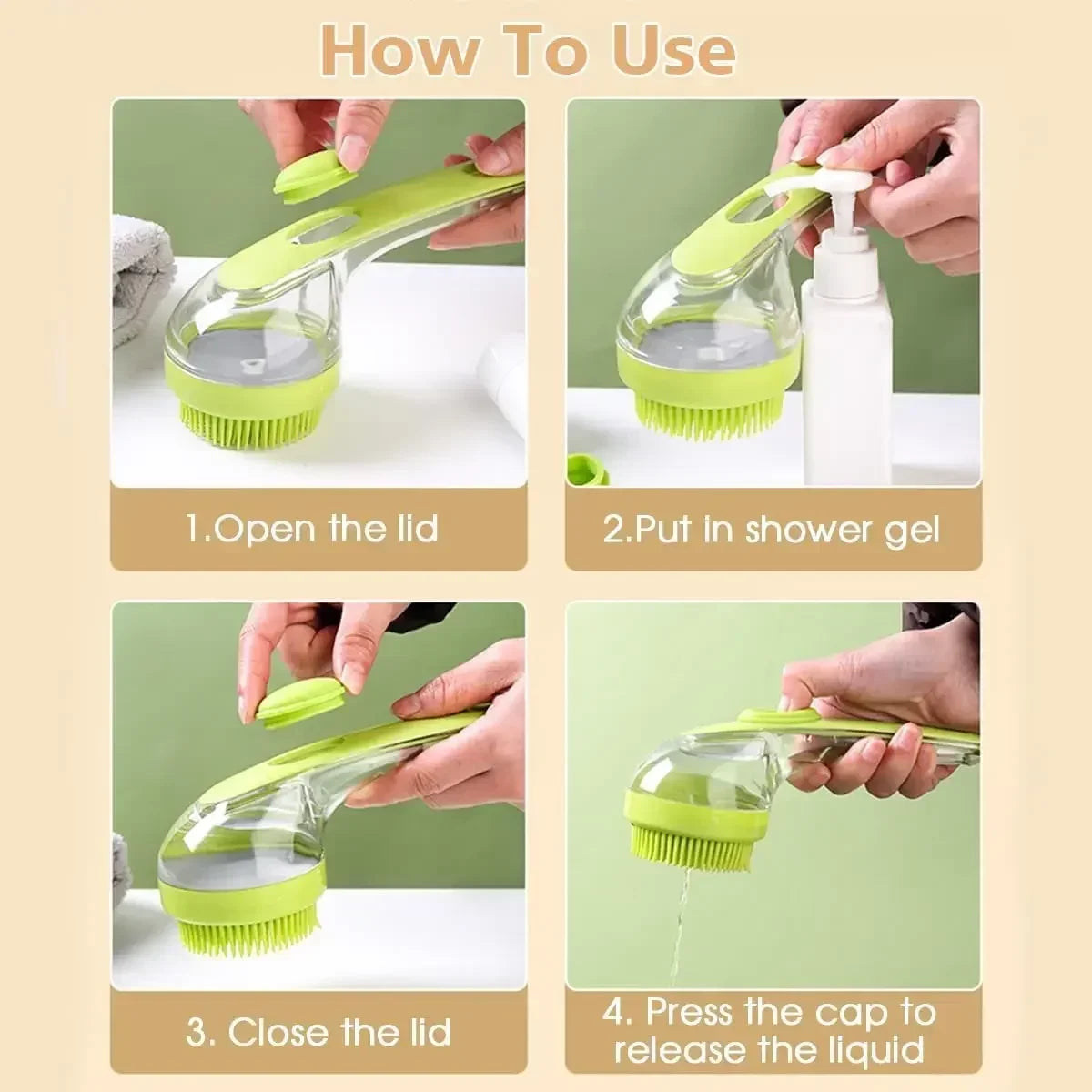 How To Use

1.Open the lid

2.Put in shower gel

3. Close the lid

4. Press the cap to release the liquid