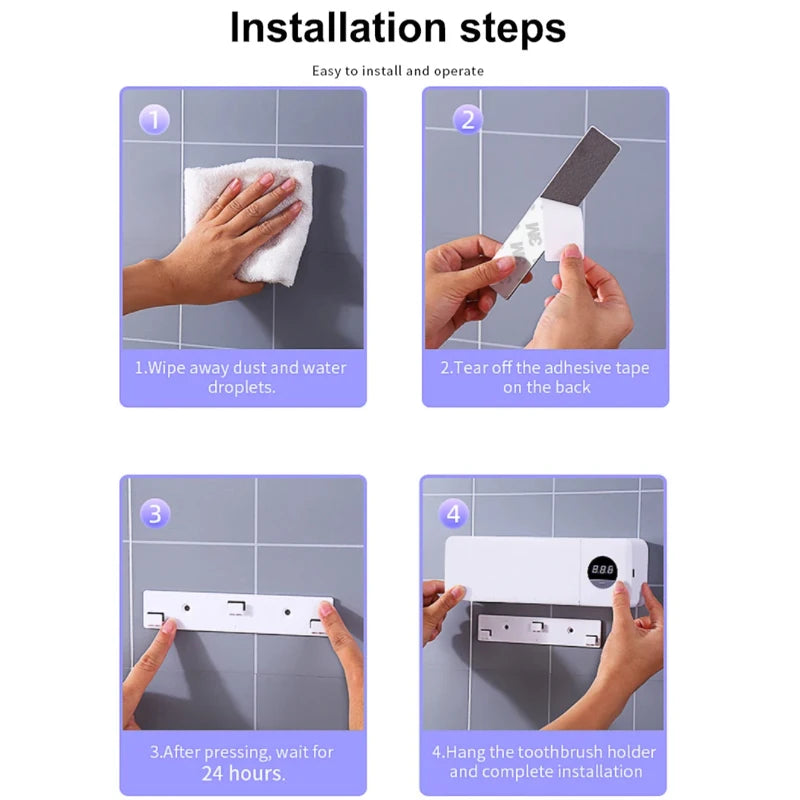 Installation steps

Easy to install and operate

1

1.Wipe away dust and water droplets.

2

3M

2.Tear off the adhesive tape on the back

3

3.After pressing, wait for 24 hours.

4

888

4.Hang the toothbrush holder and complete installation