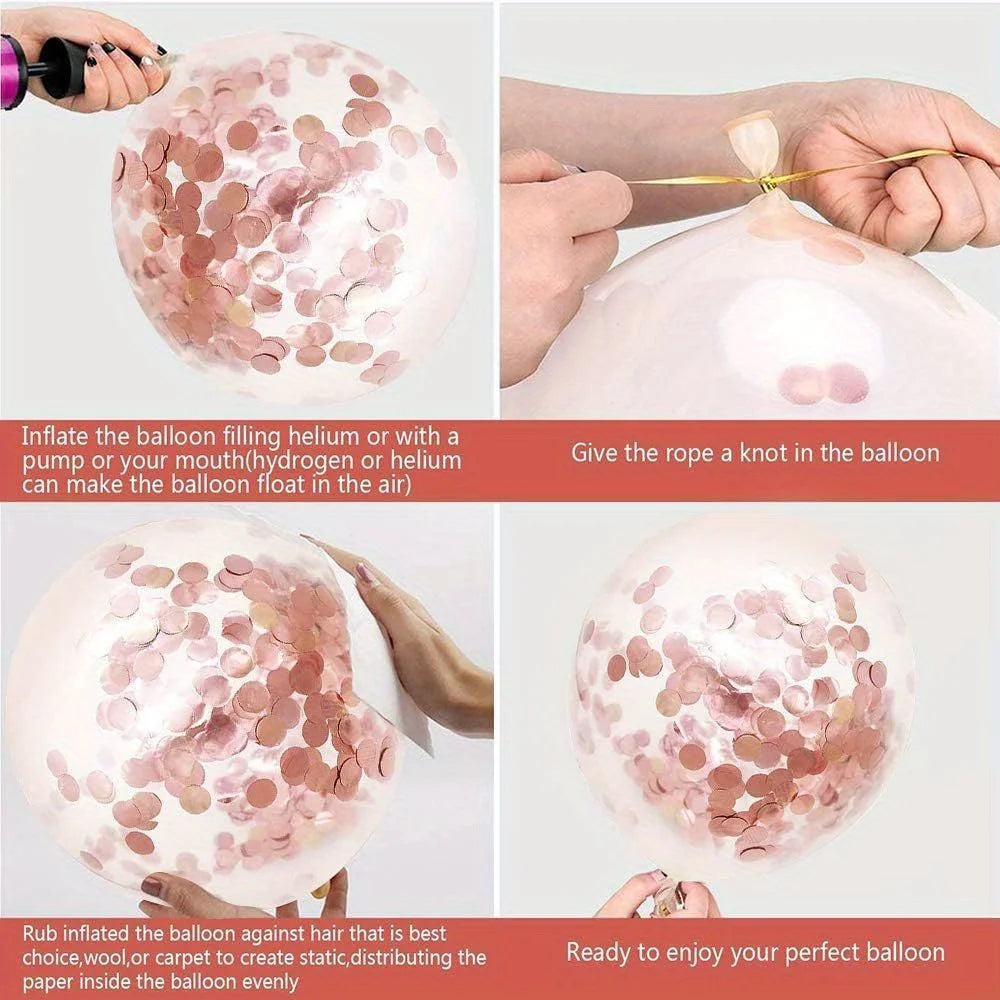 Inflate the balloon filling helium or with a pump or your mouth(hydrogen or helium can make the balloon float in the air)

Give the rope a knot in the balloon

Rub inflated the balloon against hair that is best choice,wool,or carpet to create static,distributing the paper inside the balloon evenly

Ready to enjoy your perfect balloon