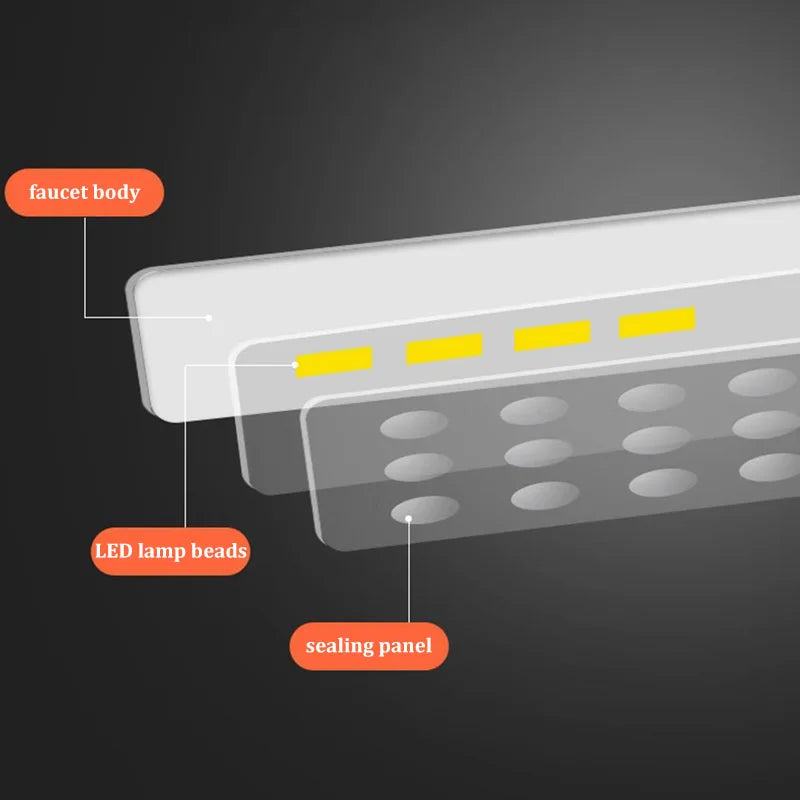 faucet body

LED lamp beads

sealing panel