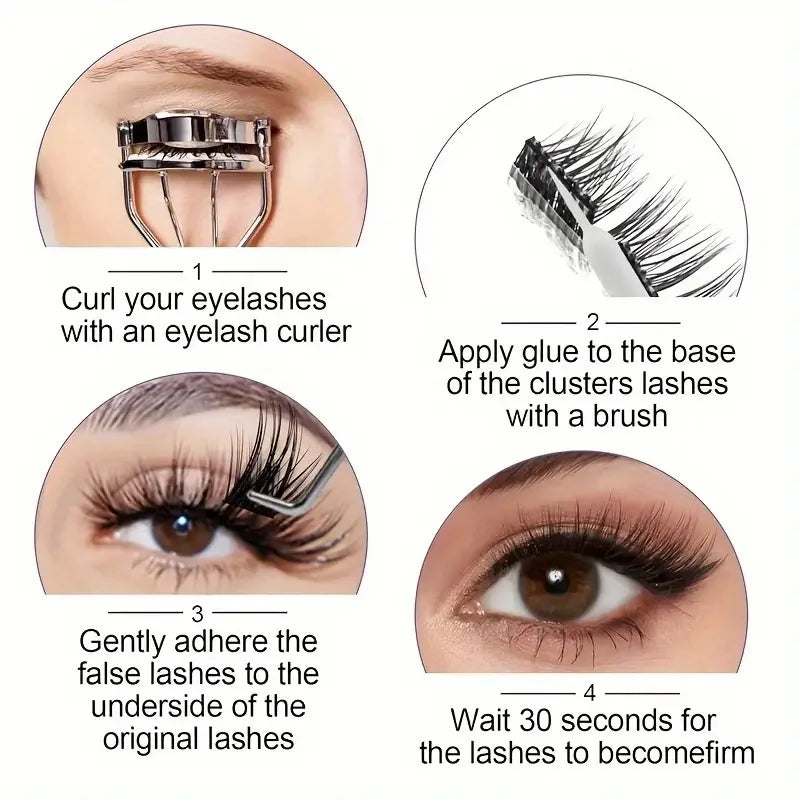 1
Curl your eyelashes with an eyelash curler

2
Apply glue to the base of the clusters lashes with a brush

3
Gently adhere the false lashes to the underside of the original lashes

4
Wait 30 seconds for the lashes to becomefirm