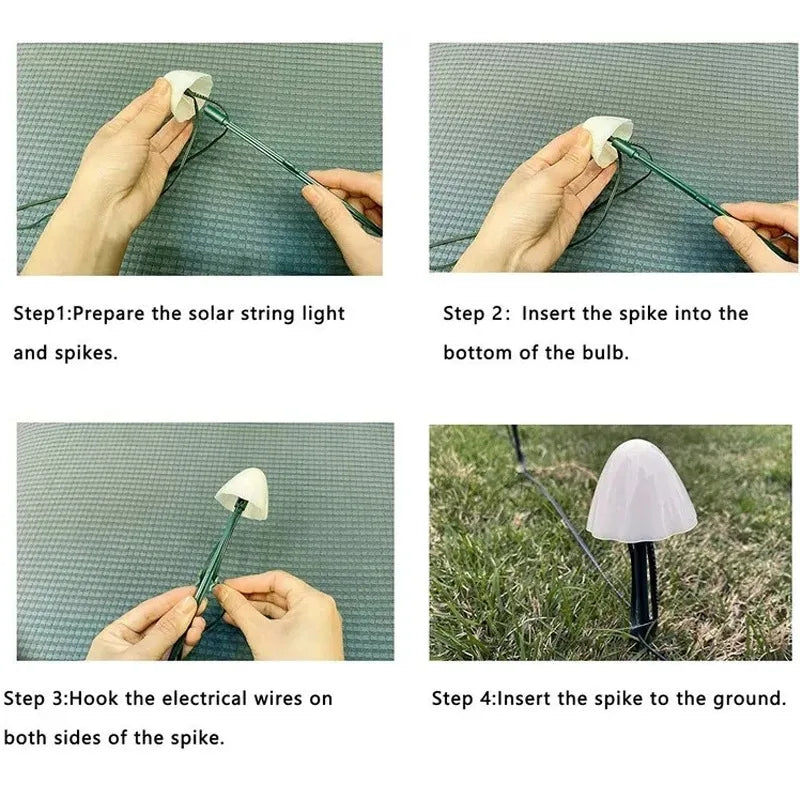 Step1:Prepare the solar string light and spikes.

Step 2: Insert the spike into the bottom of the bulb.

Step 3:Hook the electrical wires on both sides of the spike.

Step 4:Insert the spike to the ground.