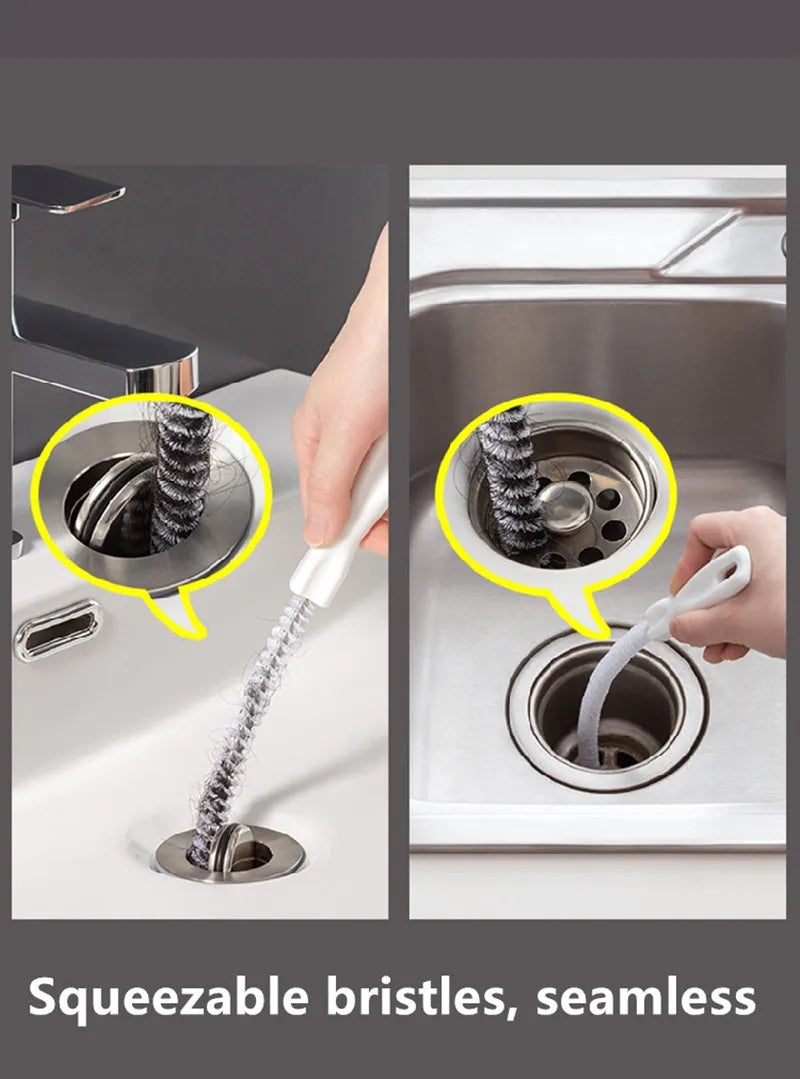 Squeezable bristles, seamless