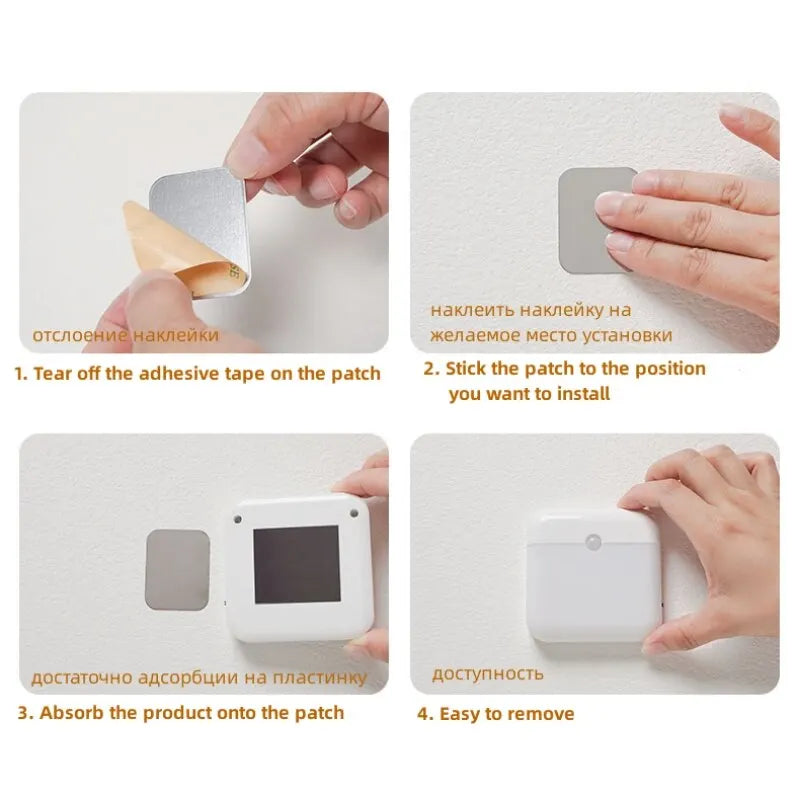 отслоение наклейки

1. Tear off the adhesive tape on the patch

наклеить наклейку на желаемое место установки

2. Stick the patch to the position you want to install

достаточно адсорбции на пластинку

3. Absorb the product onto the patch

доступность

4. Easy to remove