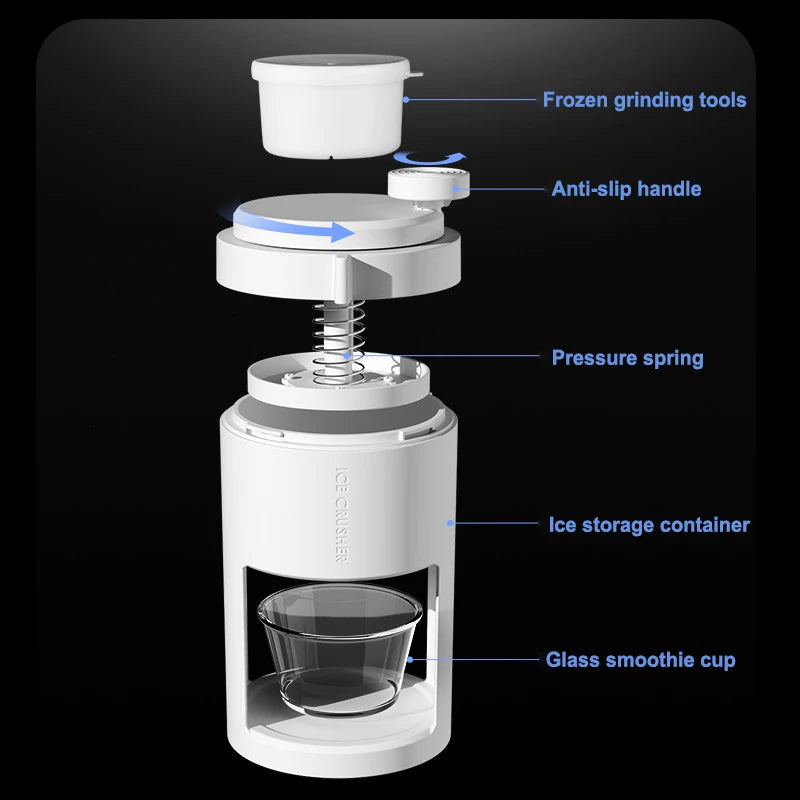 Frozen grinding tools

Anti-slip handle

Pressure spring

ICE CRUSHER

Ice storage container

Glass smoothie cup