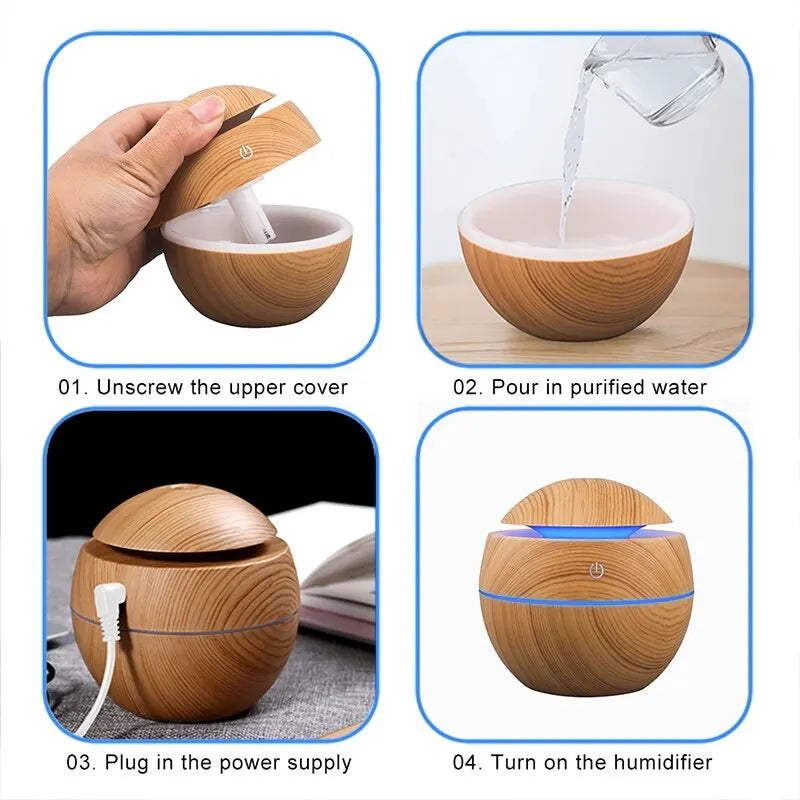 01. Unscrew the upper cover

02. Pour in purified water

03. Plug in the power supply

04. Turn on the humidifier