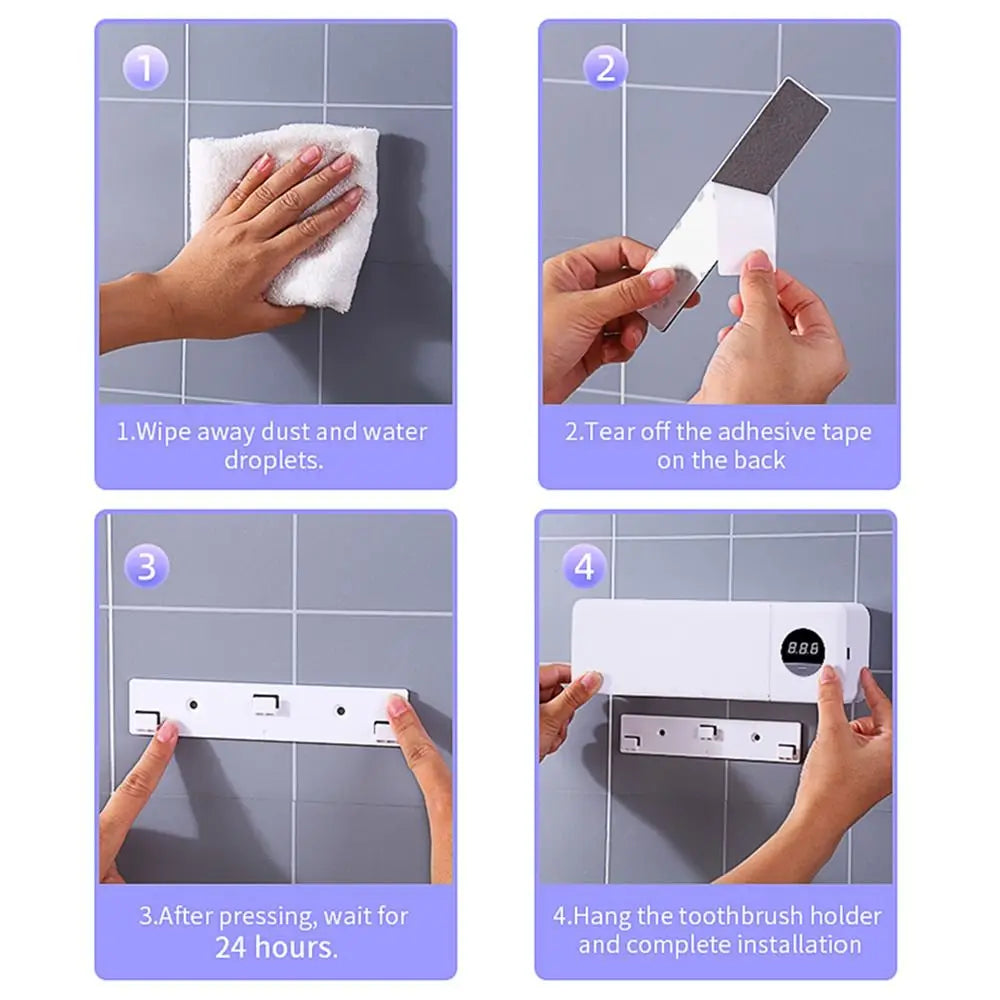 1

1.Wipe away dust and water droplets.

2

2.Tear off the adhesive tape on the back

3

3.After pressing, wait for 24 hours.

4

888

4.Hang the toothbrush holder and complete installation