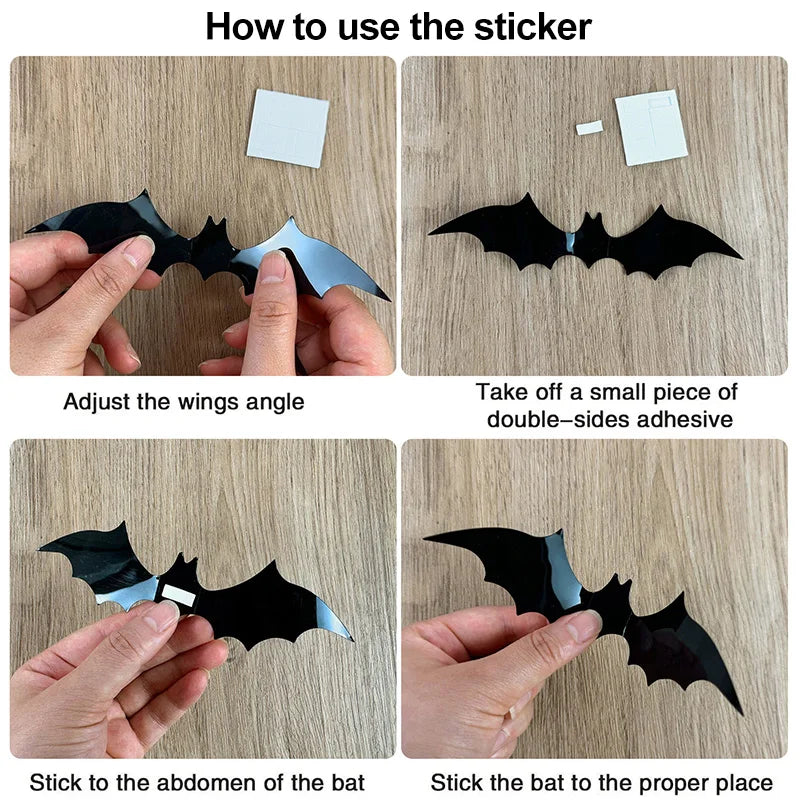 How to use the sticker

Adjust the wings angle

Take off a small piece of double–sides adhesive

Stick to the abdomen of the bat

Stick the bat to the proper place