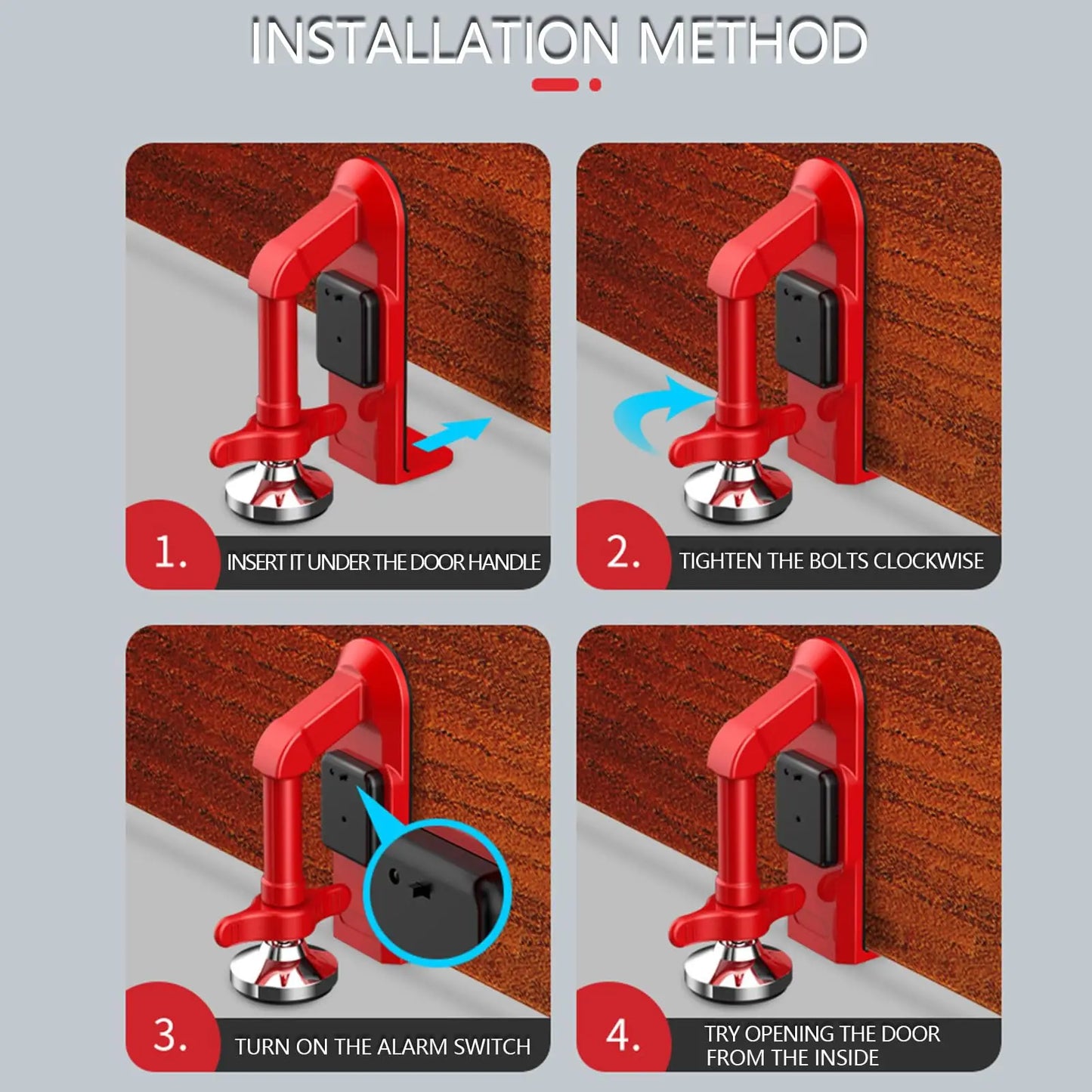 INSTALLATION METHOD

1. INSERT IT UNDER THE DOOR HANDLE

2. TIGHTEN THE BOLTS CLOCKWISE

3. TURN ON THE ALARM SWITCH

4. TRY OPENING THE DOOR FROM THE INSIDE