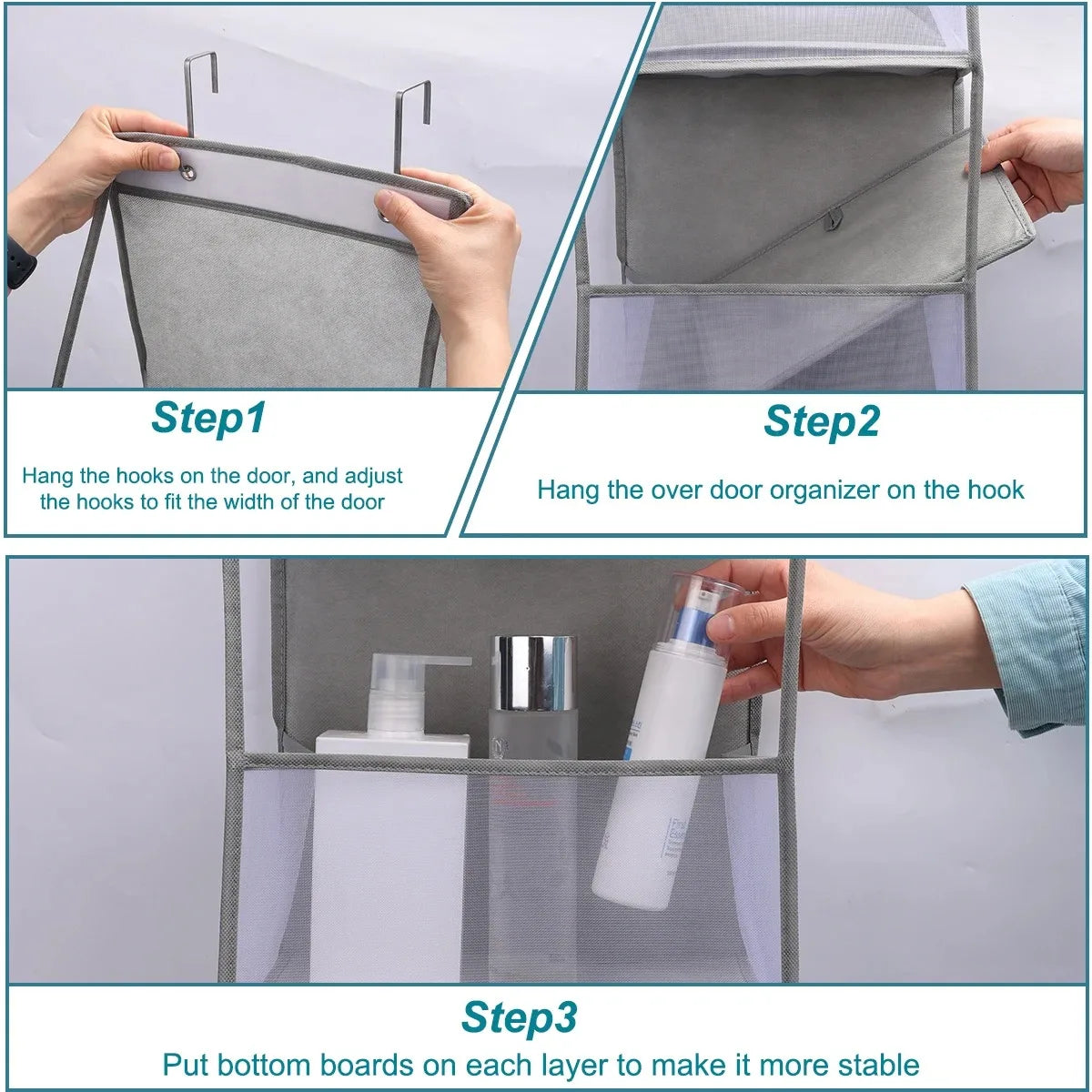 Step1

Hang the hooks on the door, and adjust the hooks to fit the width of the door

Step2

Hang the over door organizer on the hook

Step3

Put bottom boards on each layer to make it more stable