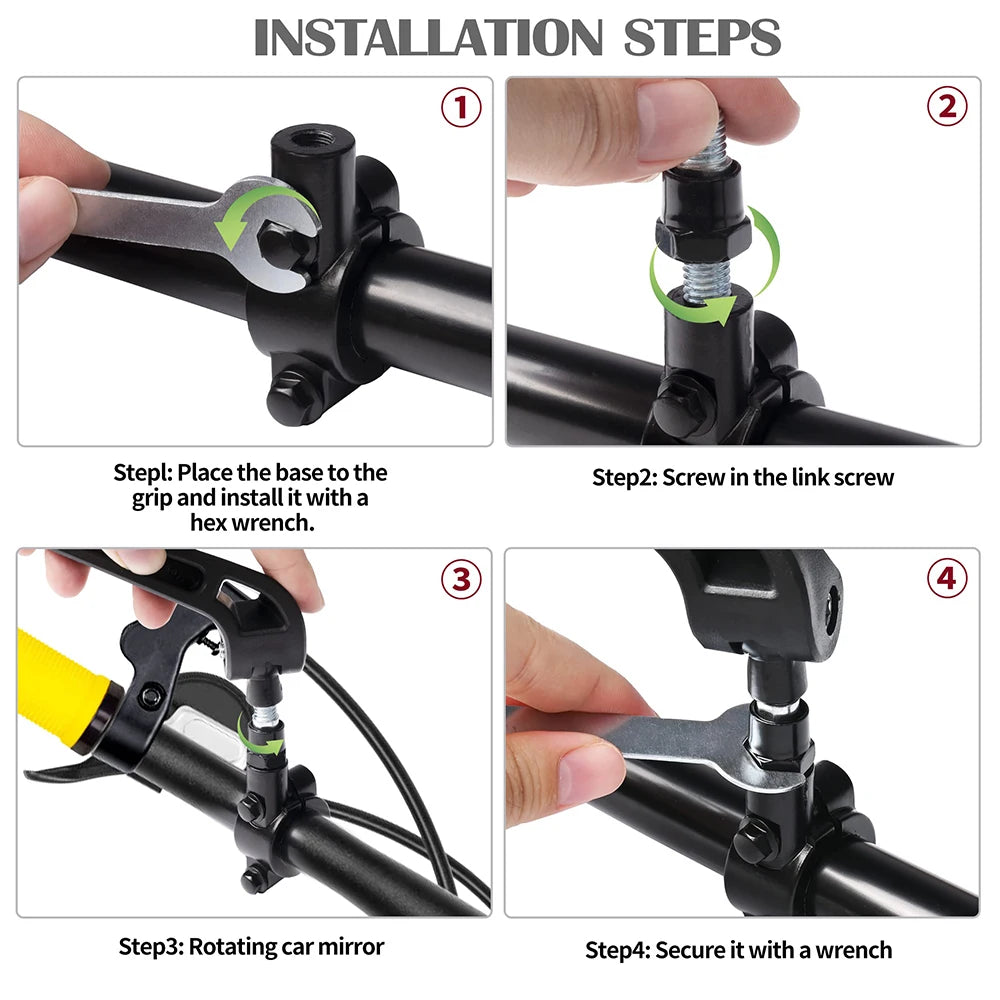 INSTALLATION STEPS

1

Stepl: Place the base to the grip and install it with a hex wrench.

2

Step2: Screw in the link screw

3

Step3: Rotating car mirror

4

Step4: Secure it with a wrench