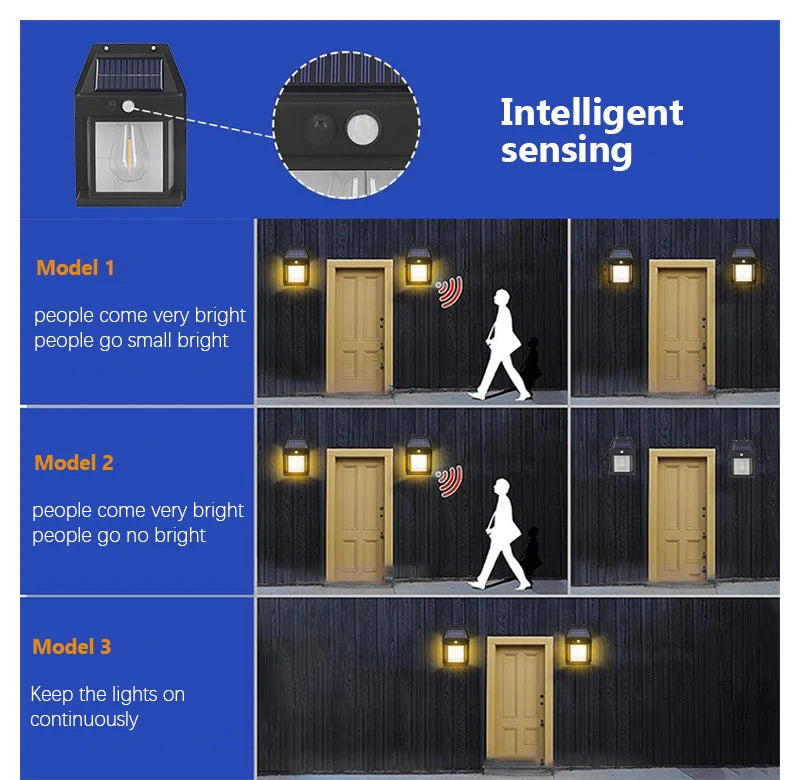 Intelligent sensing

Model 1

people come very bright
people go small bright

Model 2

people come very bright
people go no bright

Model 3

Keep the lights on continuously