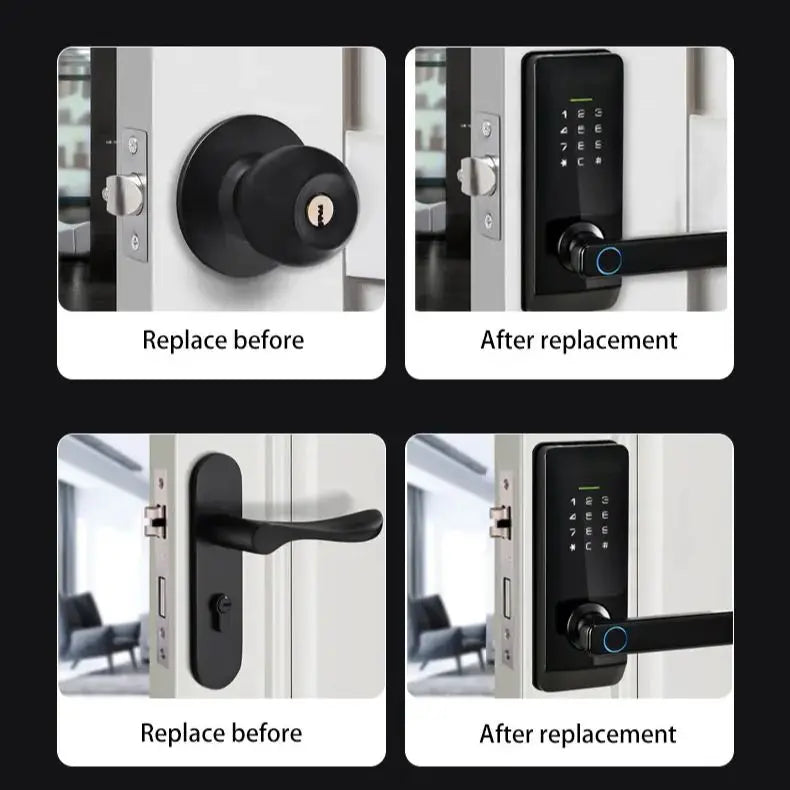 Replace before

1 2 3
4 5 6
7 8 9
* 0 #

After replacement

Replace before

1 2 3
4 5 6
7 8 9
* 0 #

After replacement