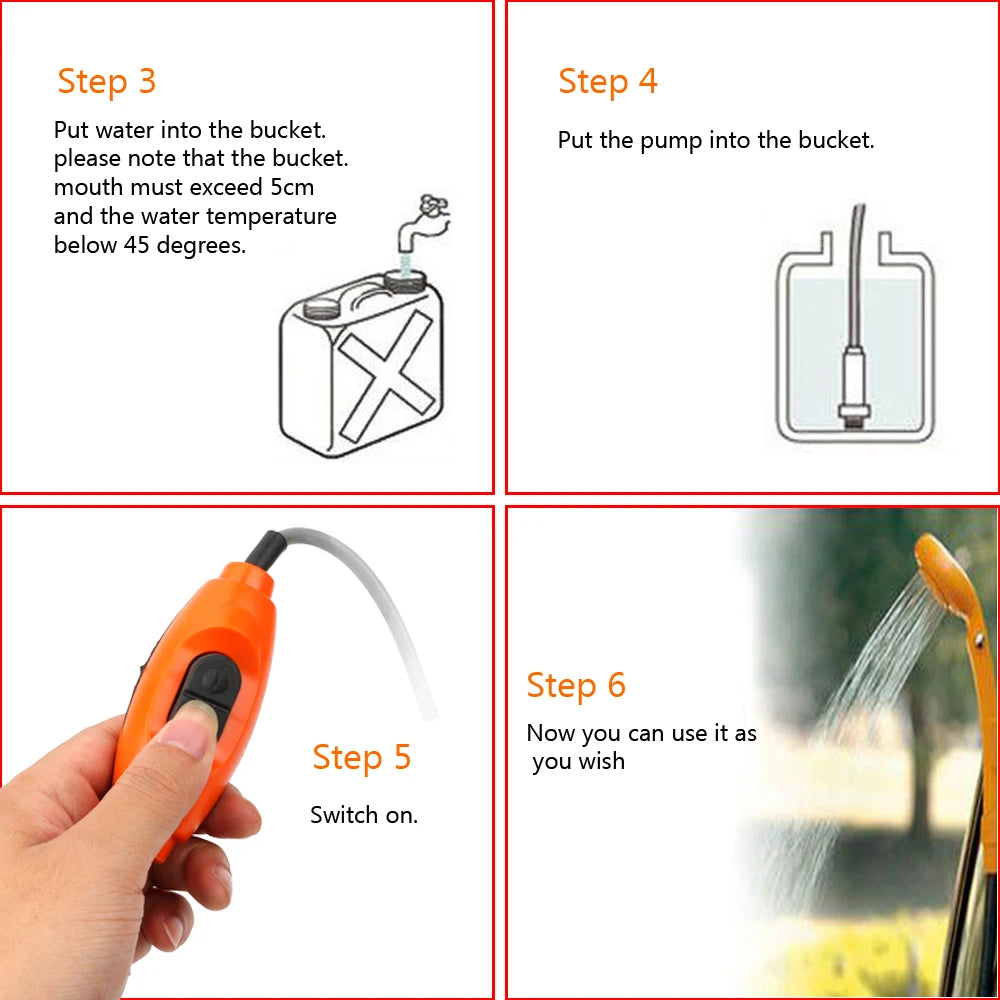 Step 3

Put water into the bucket. please note that the bucket. mouth must exceed 5cm and the water temperature below 45 degrees.

Step 4

Put the pump into the bucket.

Step 5

Switch on.

Step 6

Now you can use it as you wish