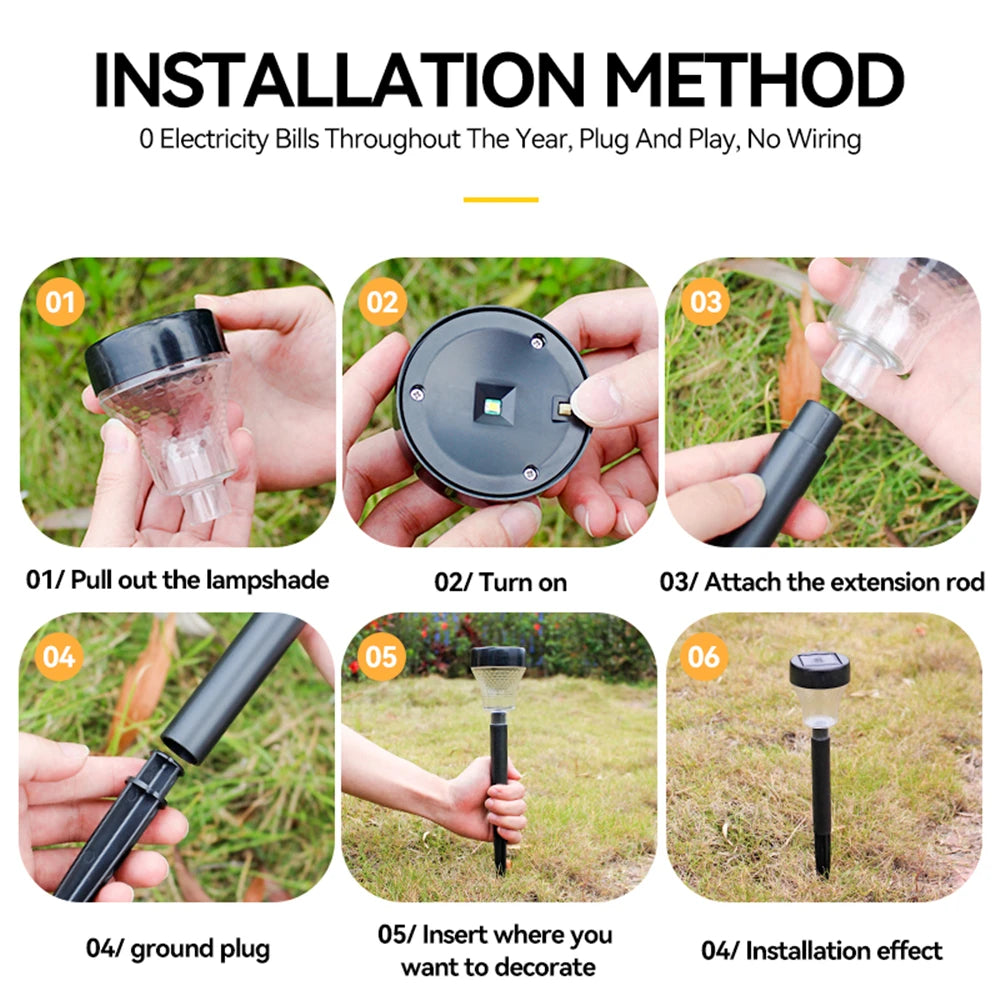 INSTALLATION METHOD
0 Electricity Bills Throughout The Year, Plug And Play, No Wiring

01
02
03

01/ Pull out the lampshade
02/ Turn on
03/ Attach the extension rod

04
05
06

04/ ground plug
05/ Insert where you want to decorate
04/ Installation effect