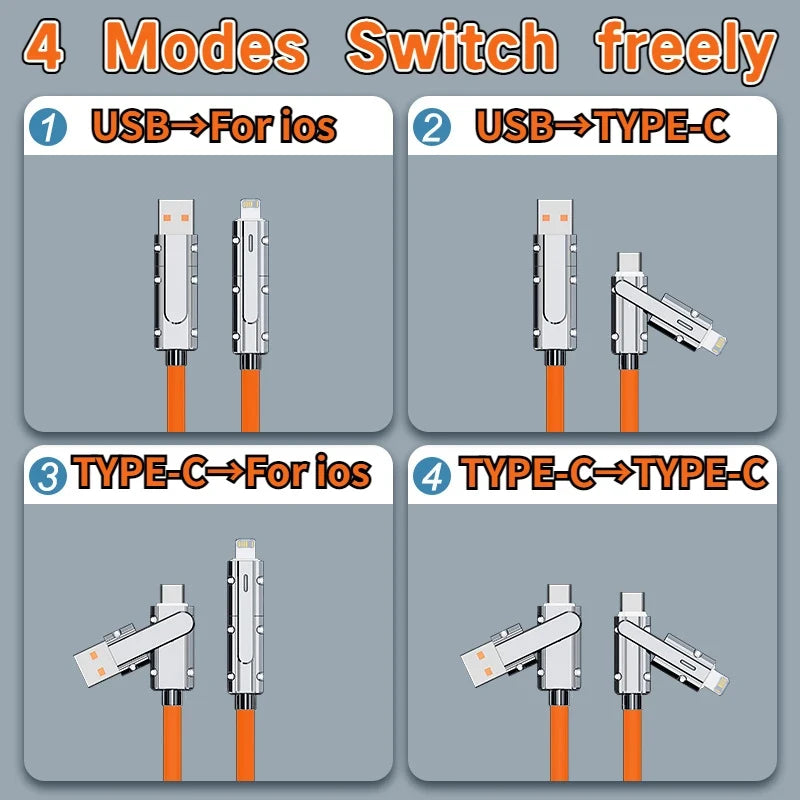 4 Modes Switch freely

1 USB→For ios

2 USB→TYPE-C

3 TYPE-C→For ios

4 TYPE-C→TYPE-C