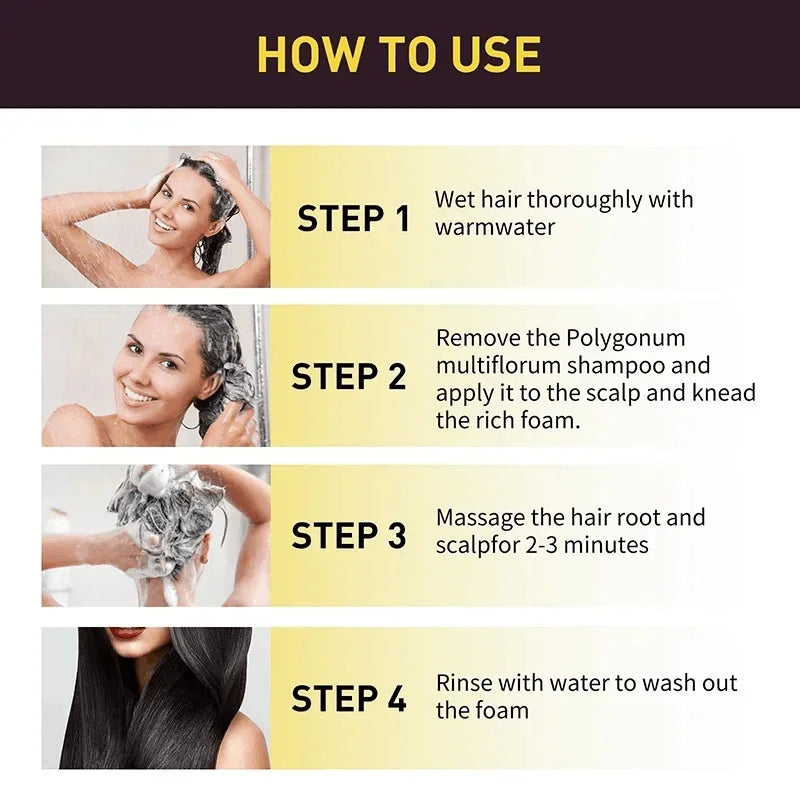 HOW TO USE

STEP 1
Wet hair thoroughly with warmwater

STEP 2
Remove the Polygonum multiflorum shampoo and apply it to the scalp and knead the rich foam.

STEP 3
Massage the hair root and scalpfor 2-3 minutes

STEP 4
Rinse with water to wash out the foam