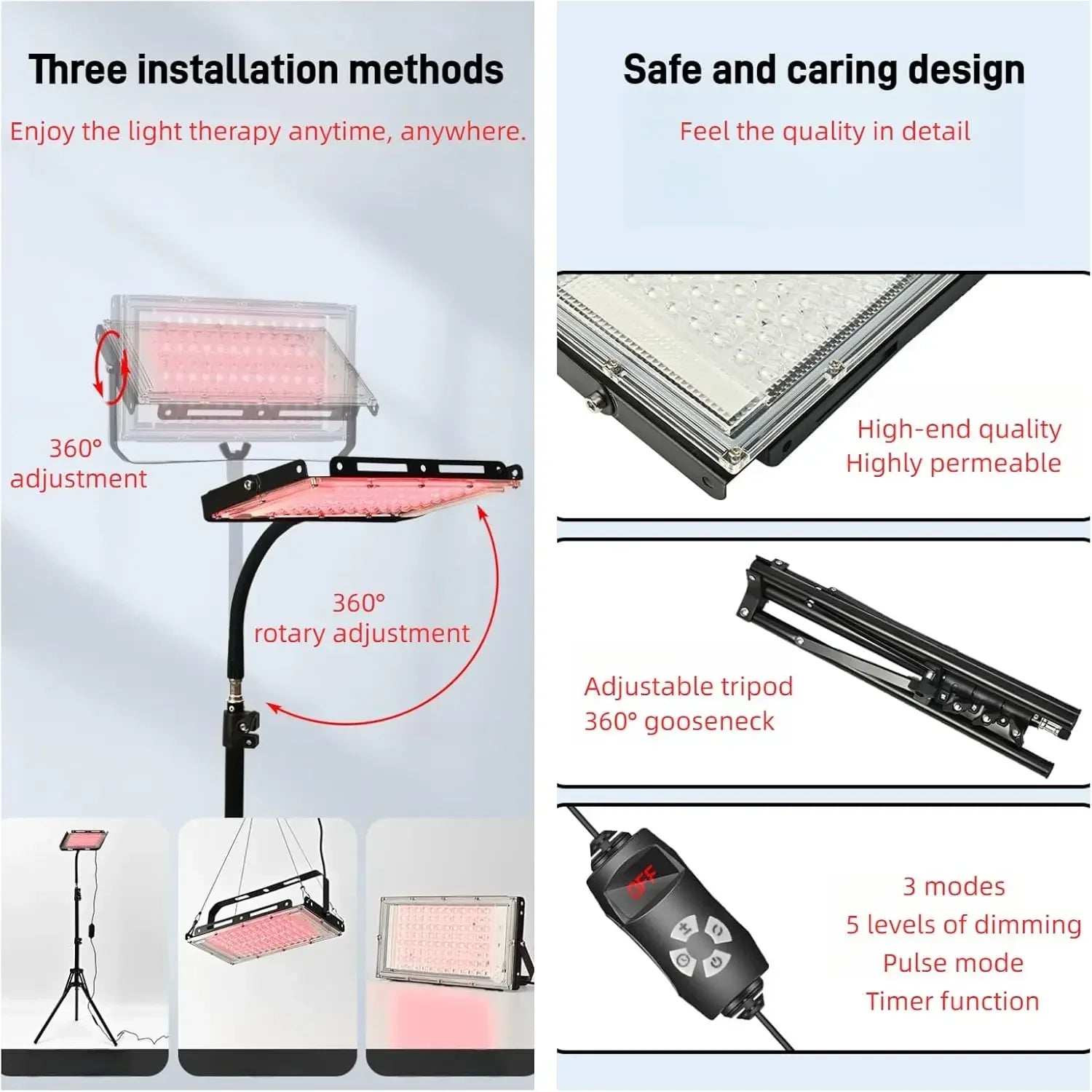 Three installation methods

Enjoy the light therapy anytime, anywhere.

360° adjustment

360° rotary adjustment

Safe and caring design

Feel the quality in detail

High-end quality
Highly permeable

Adjustable tripod
360° gooseneck

OFF

3 modes
5 levels of dimming
Pulse mode
Timer function