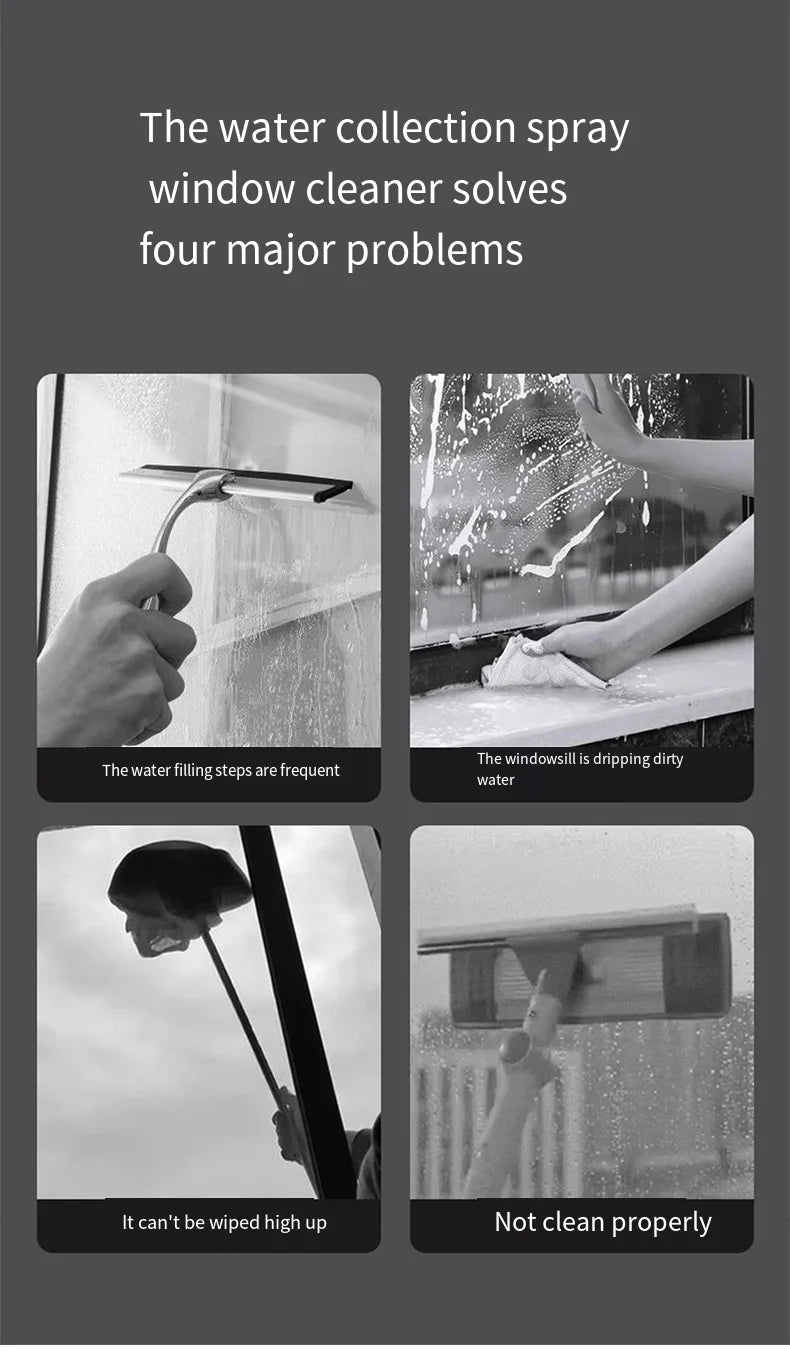 The water collection spray window cleaner solves four major problems

The water filling steps are frequent

The windowsill is dripping dirty water

It can't be wiped high up

Not clean properly