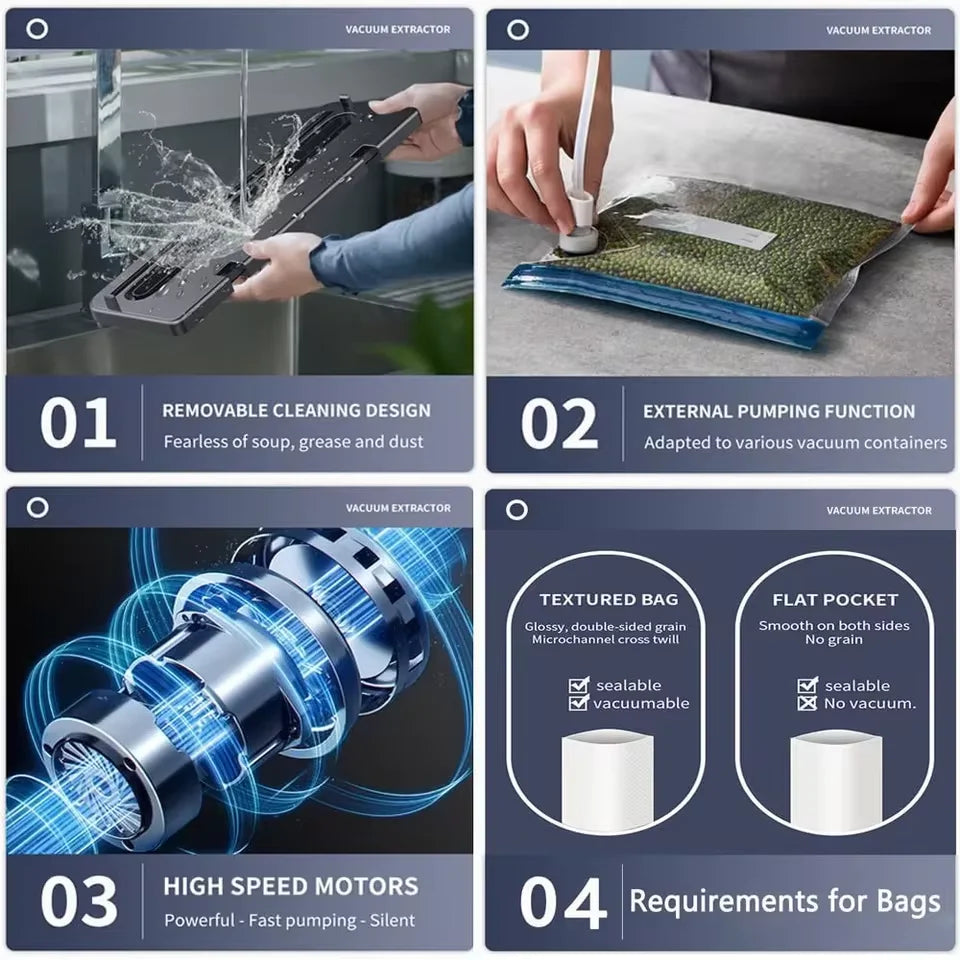 VACUUM EXTRACTOR

01 REMOVABLE CLEANING DESIGN
Fearless of soup, grease and dust

VACUUM EXTRACTOR

02 EXTERNAL PUMPING FUNCTION
Adapted to various vacuum containers

VACUUM EXTRACTOR

03 HIGH SPEED MOTORS
Powerful - Fast pumping - Silent

VACUUM EXTRACTOR

TEXTURED BAG
Glossy, double-sided grain
Microchannel cross twill

sealable
vacuumable

FLAT POCKET
Smooth on both sides
No grain

sealable
No vacuum.

04 Requirements for Bags