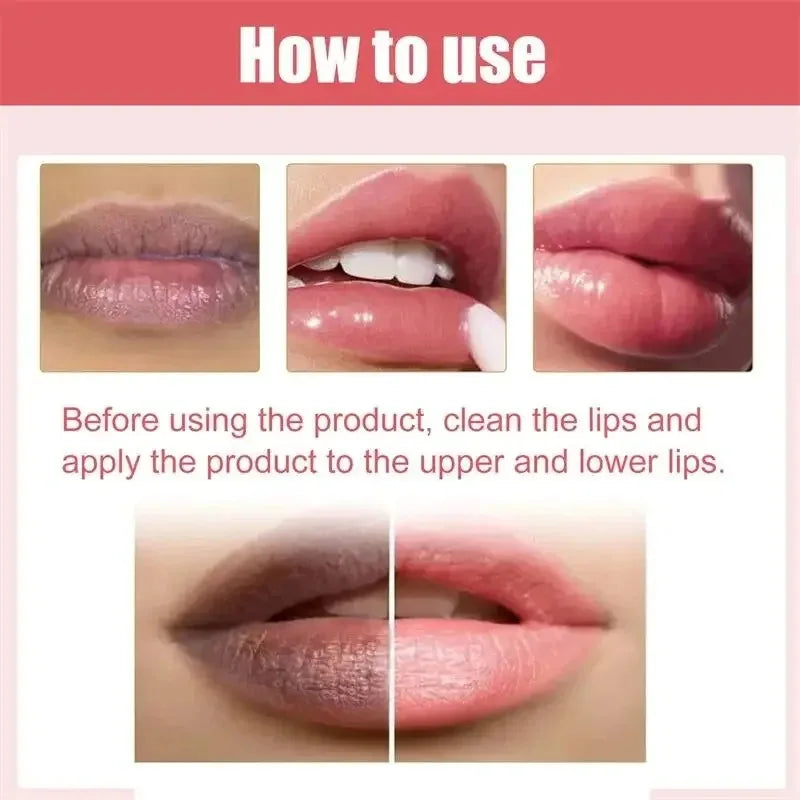 How to use

Before using the product, clean the lips and apply the product to the upper and lower lips.