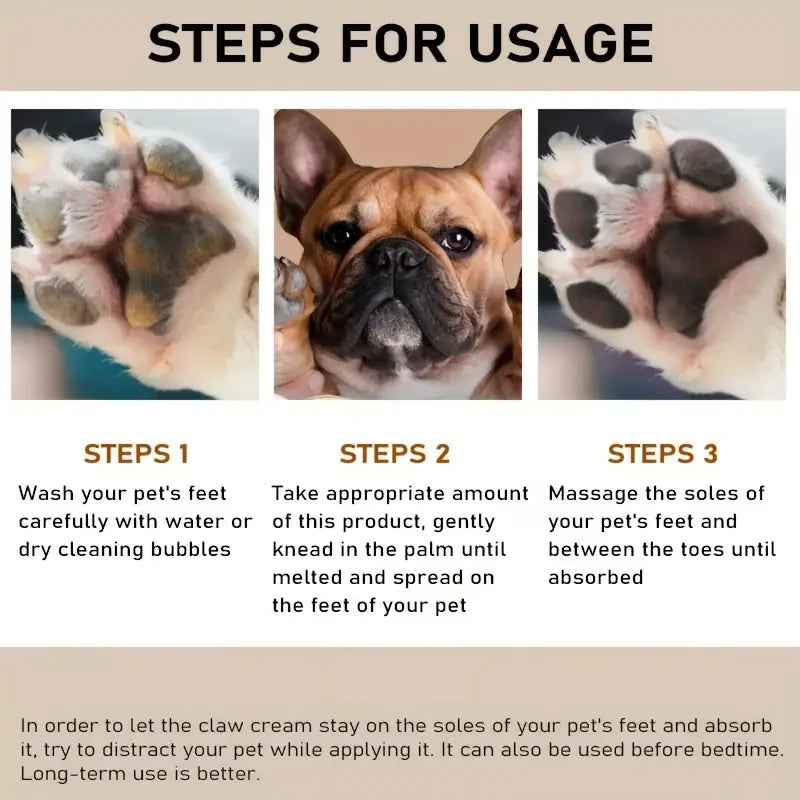 STEPS FOR USAGE

STEPS 1

Wash your pet's feet carefully with water or dry cleaning bubbles

STEPS 2

Take appropriate amount of this product, gently knead in the palm until melted and spread on the feet of your pet

STEPS 3

Massage the soles of your pet's feet and between the toes until absorbed

In order to let the claw cream stay on the soles of your pet's feet and absorb it, try to distract your pet while applying it. It can also be used before bedtime. Long-term use is better.