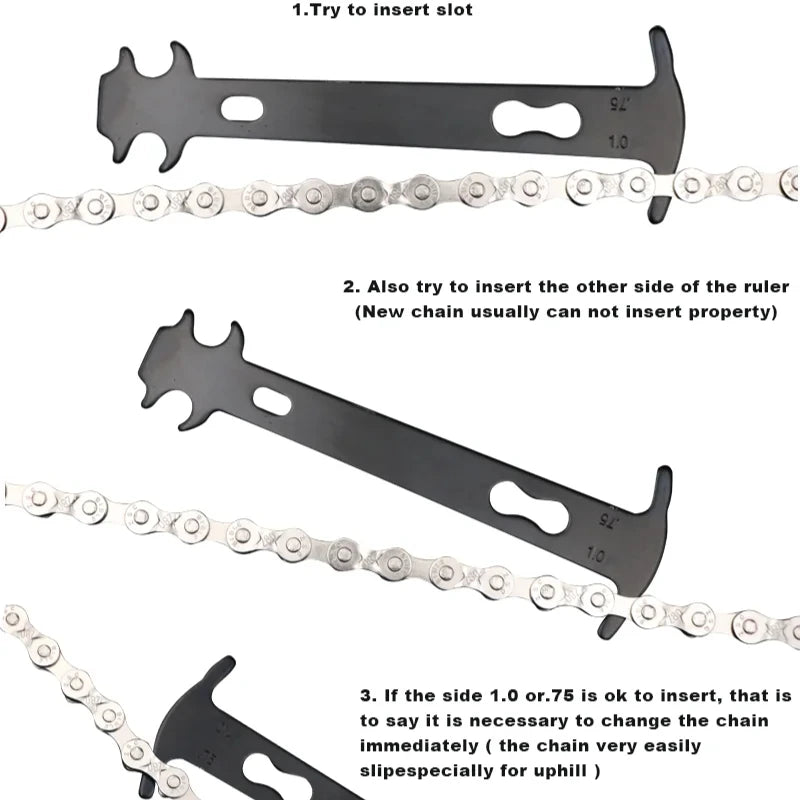 1.Try to insert slot

.75

1.0

2. Also try to insert the other side of the ruler (New chain usually can not insert property)

.75

1.0

3. If the side 1.0 or.75 is ok to insert, that is to say it is necessary to change the chain immediately ( the chain very easily slipespecially for uphill )