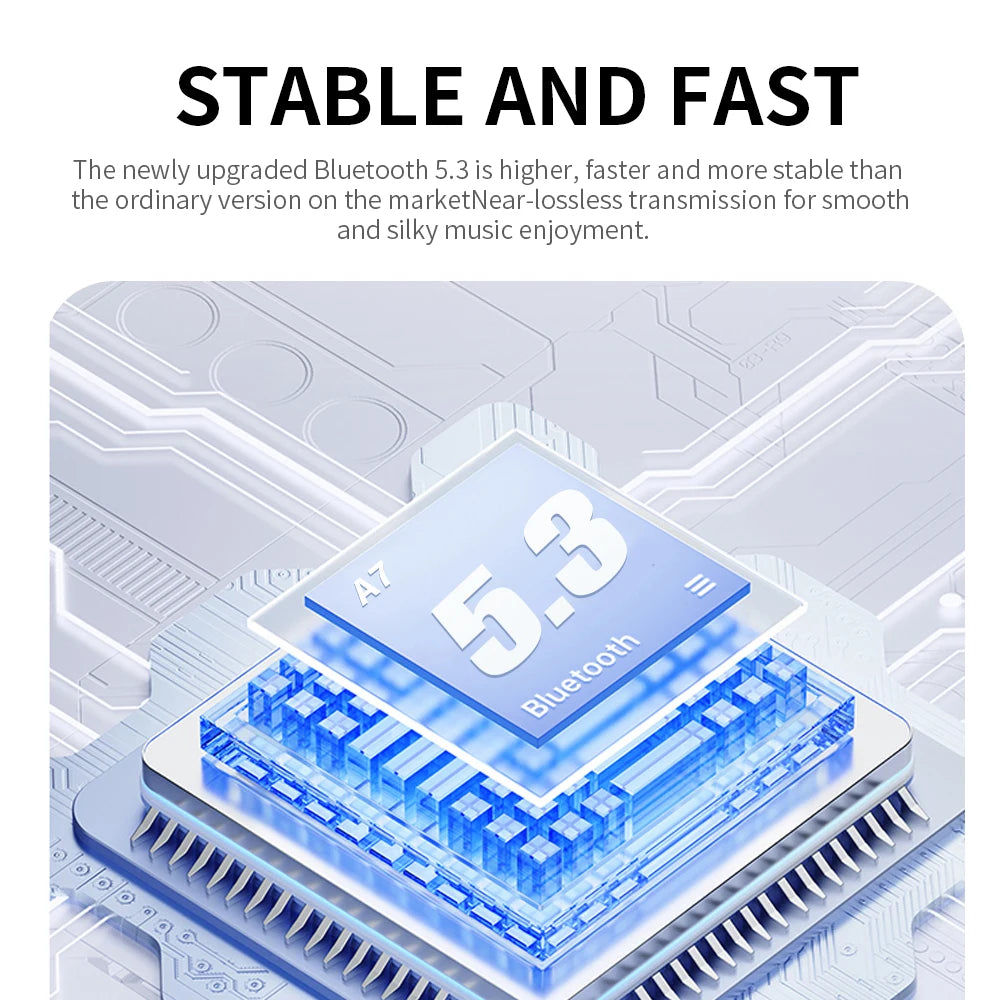 STABLE AND FAST

The newly upgraded Bluetooth 5.3 is higher, faster and more stable than the ordinary version on the marketNear-lossless transmission for smooth and silky music enjoyment.

A7
5.3
Bluetooth