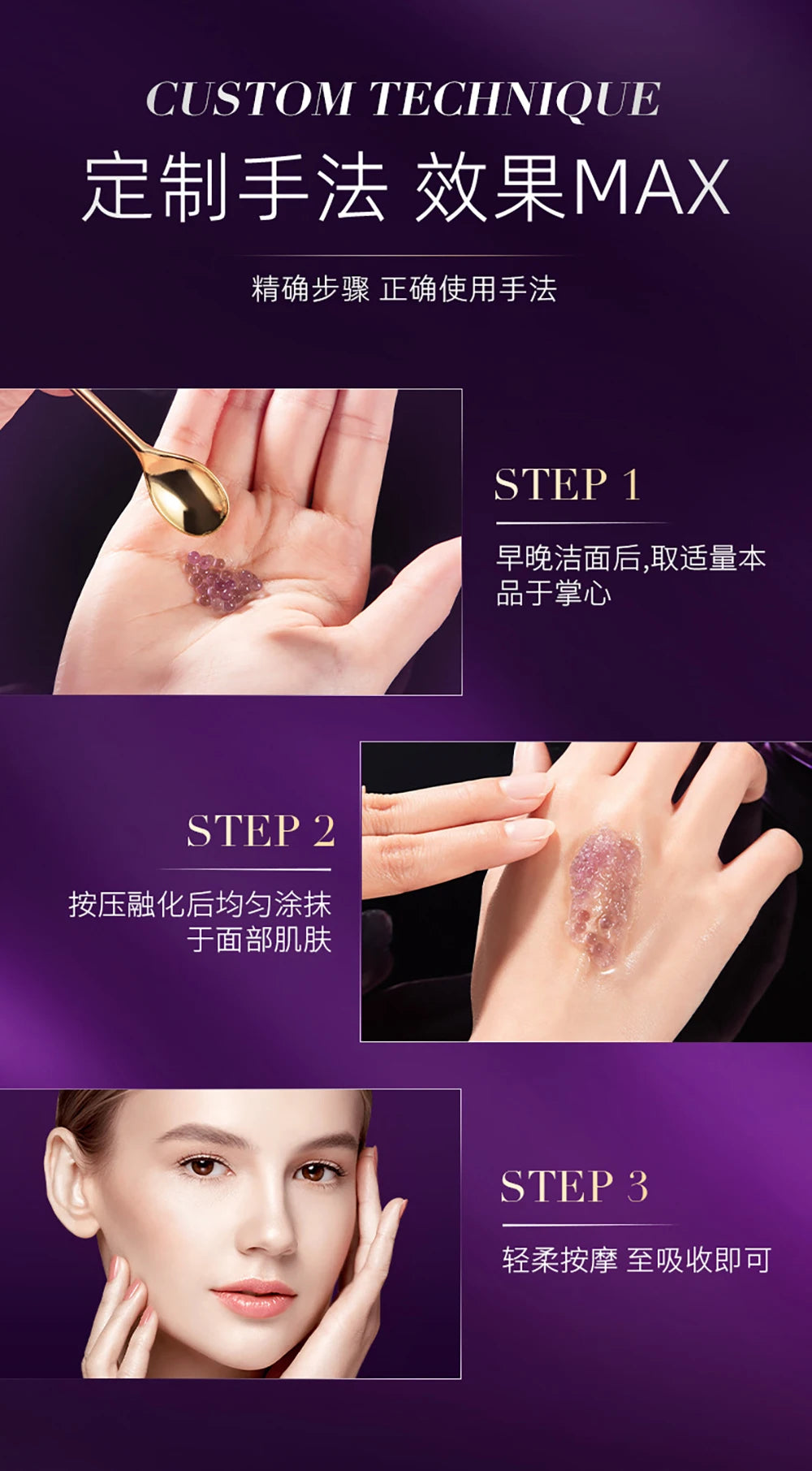 CUSTOM TECHNIQUE
定制手法 效果MAX

精确步骤 正确使用手法

STEP 1

早晚洁面后,取适量本品于掌心

STEP 2

按压融化后均匀涂抹于面部肌肤

STEP 3

轻柔按摩 至吸收即可