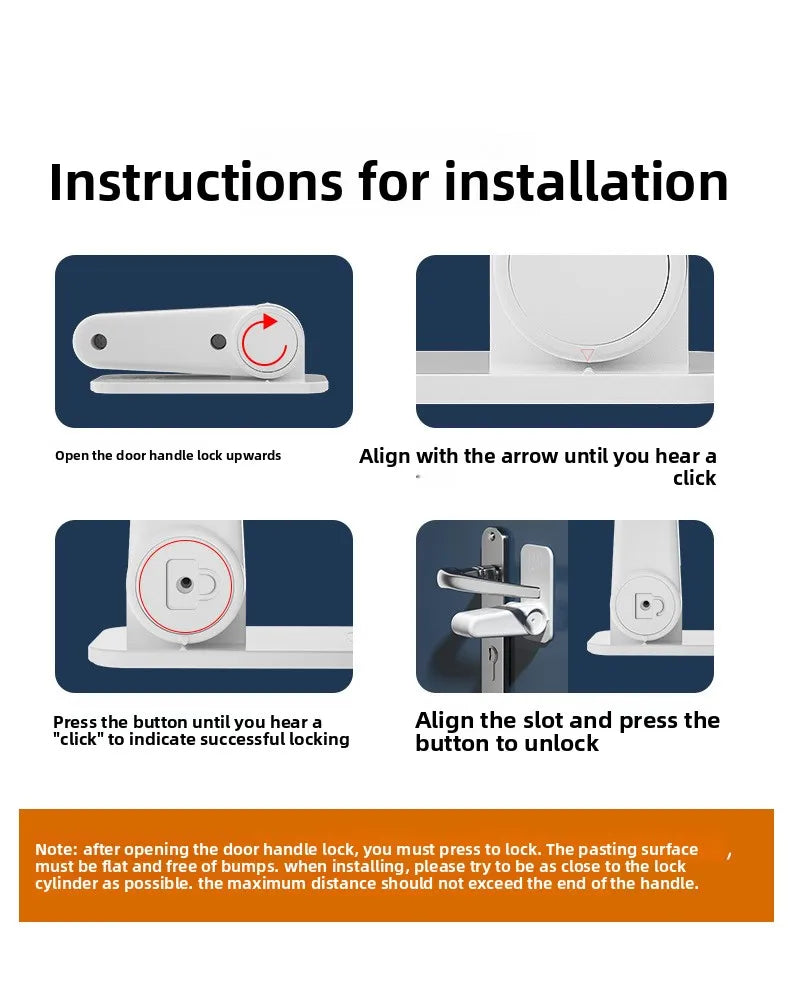 Instructions for installation

Open the door handle lock upwards

Align with the arrow until you hear a click

Press the button until you hear a "click" to indicate successful locking

Align the slot and press the button to unlock

Note: after opening the door handle lock, you must press to lock. The pasting surface , must be flat and free of bumps. when installing, please try to be as close to the lock cylinder as possible. the maximum distance should not exceed the end of the handle.