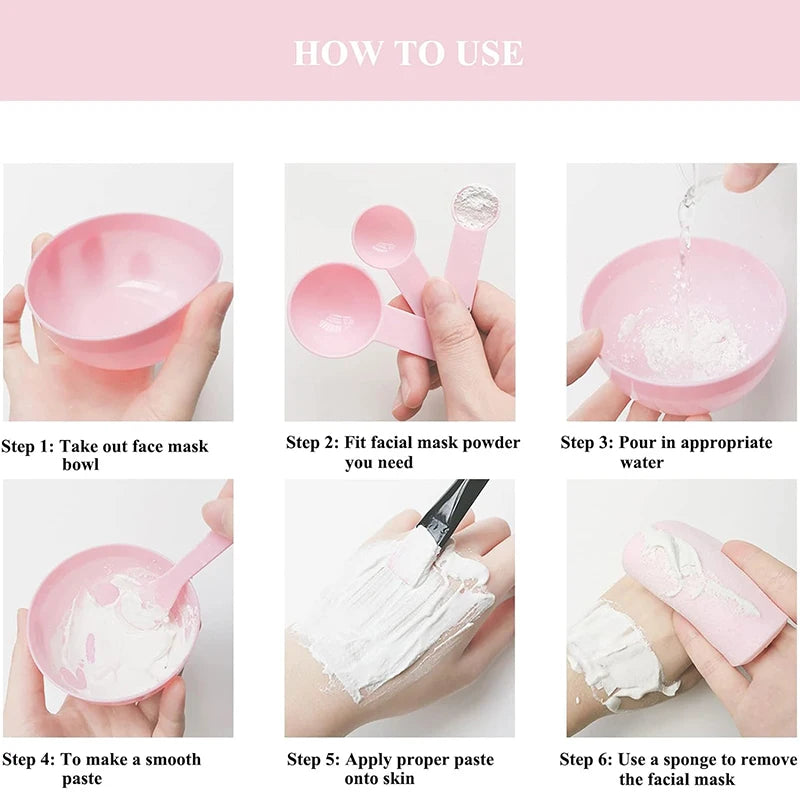 HOW TO USE

Step 1: Take out face mask bowl

Step 2: Fit facial mask powder you need

Step 3: Pour in appropriate water

Step 4: To make a smooth paste

Step 5: Apply proper paste onto skin

Step 6: Use a sponge to remove the facial mask