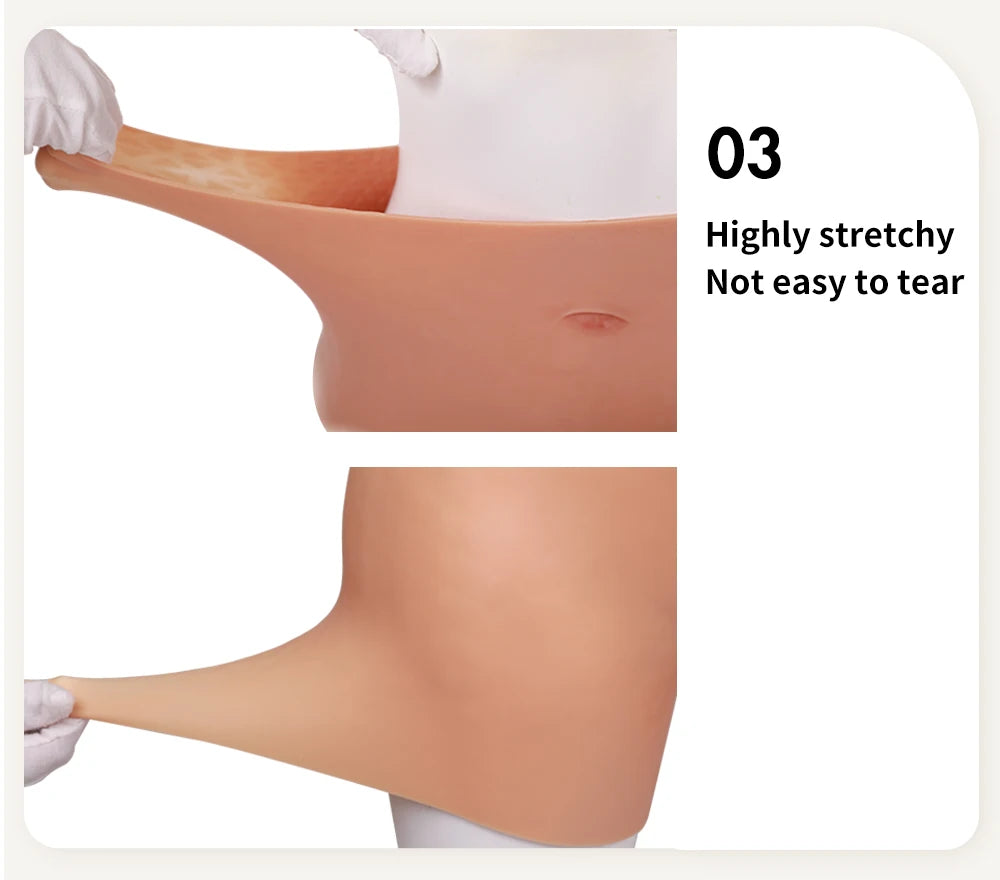 03

Highly stretchy
Not easy to tear