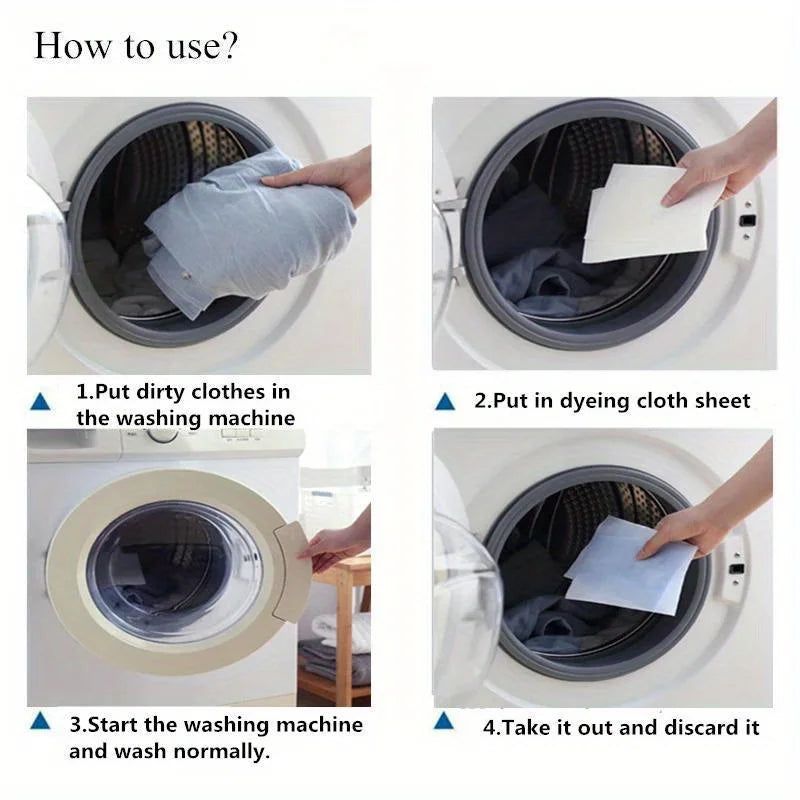 How to use?

1.Put dirty clothes in the washing machine

2.Put in dyeing cloth sheet

3.Start the washing machine and wash normally.

4.Take it out and discard it