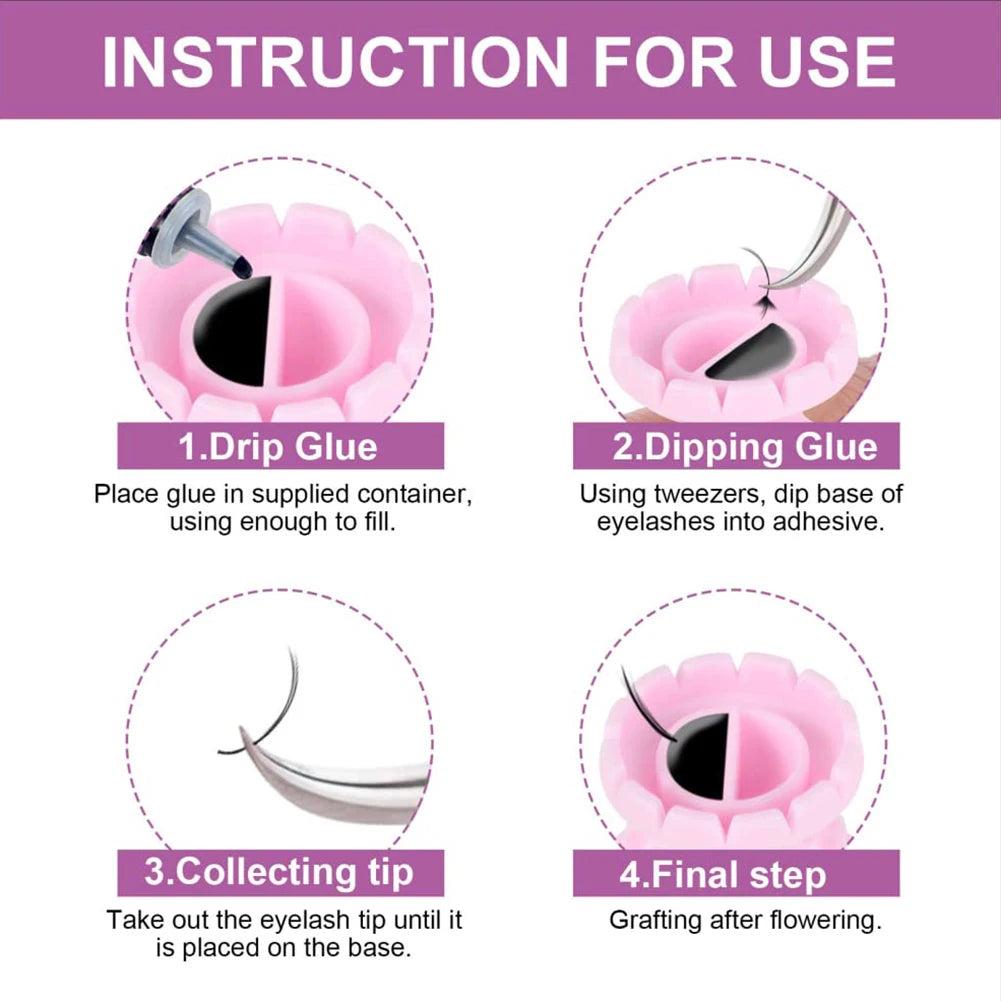 INSTRUCTION FOR USE

1.Drip Glue

Place glue in supplied container, using enough to fill.

2.Dipping Glue

Using tweezers, dip base of eyelashes into adhesive.

3.Collecting tip

Take out the eyelash tip until it is placed on the base.

4.Final step

Grafting after flowering.