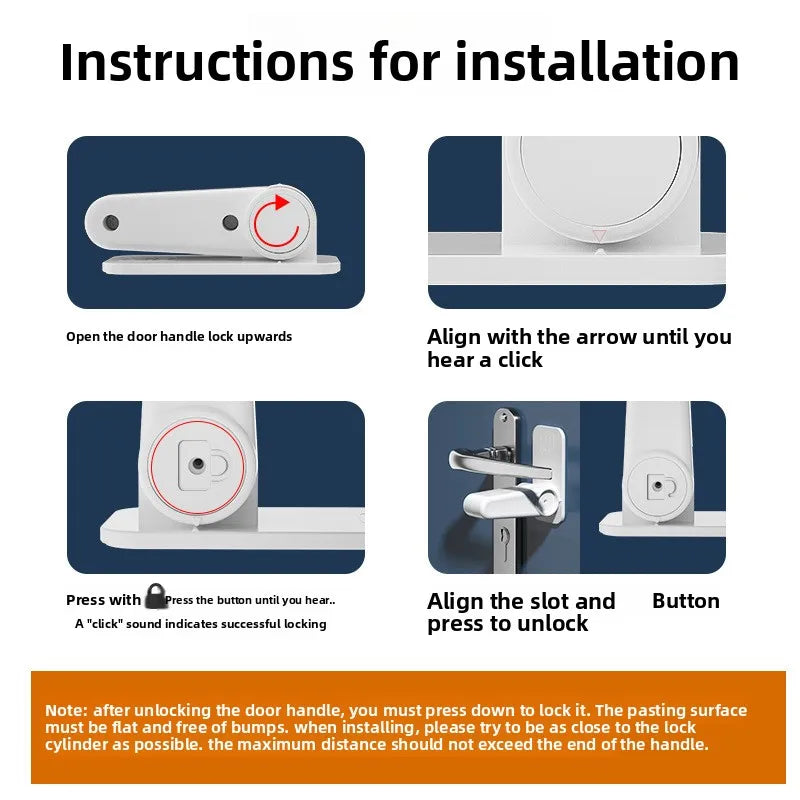 Instructions for installation

Open the door handle lock upwards

Align with the arrow until you hear a click

Press with Press the button until you hear..
A "click" sound indicates successful locking

Align the slot and press to unlock

Button

Note: after unlocking the door handle, you must press down to lock it. The pasting surface must be flat and free of bumps. when installing, please try to be as close to the lock cylinder as possible. the maximum distance should not exceed the end of the handle.