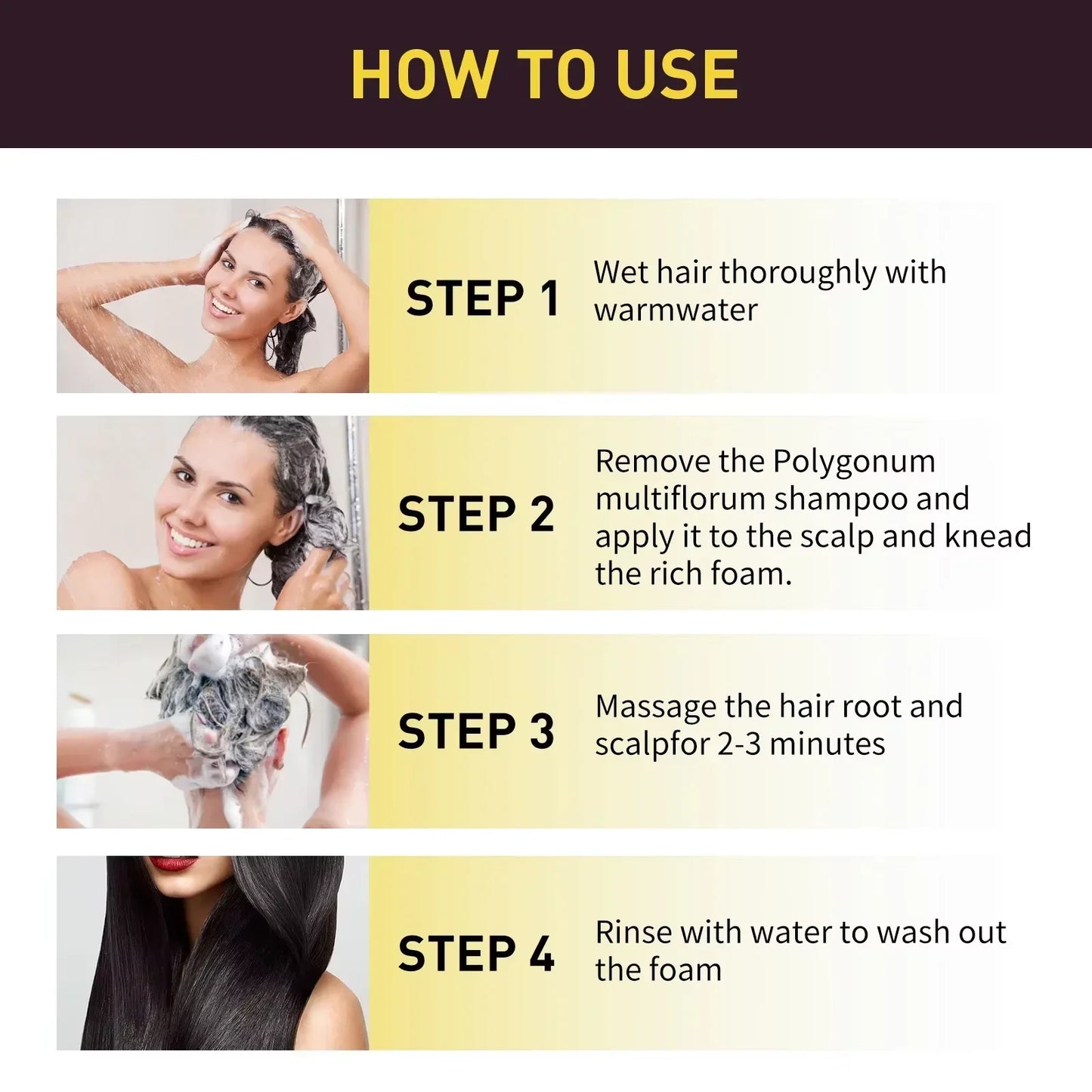 HOW TO USE

STEP 1 Wet hair thoroughly with warmwater

STEP 2 Remove the Polygonum multiflorum shampoo and apply it to the scalp and knead the rich foam.

STEP 3 Massage the hair root and scalpfor 2-3 minutes

STEP 4 Rinse with water to wash out the foam