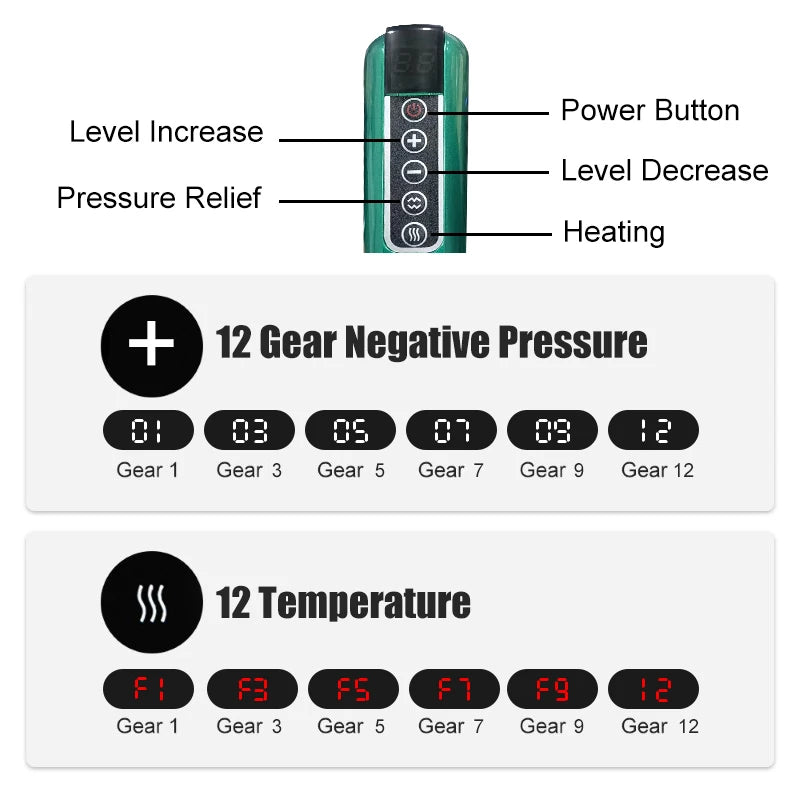 Level Increase

Pressure Relief

Power Button

Level Decrease

Heating

12 Gear Negative Pressure

01 03 05 07 09 12

Gear 1 Gear 3 Gear 5 Gear 7 Gear 9 Gear 12

12 Temperature

F1 F3 F5 F7 F9 12

Gear 1 Gear 3 Gear 5 Gear 7 Gear 9 Gear 12