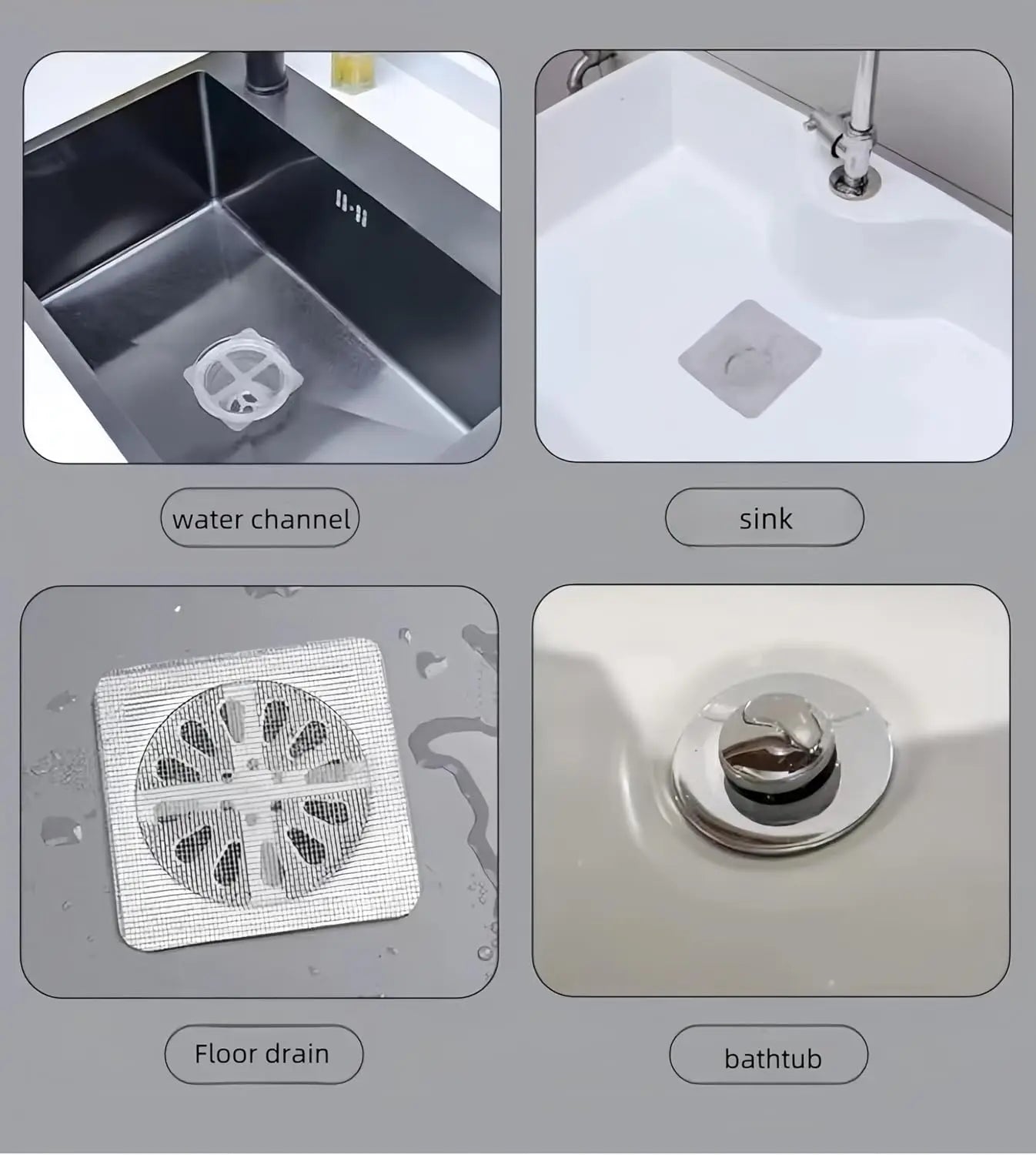 water channel

sink

Floor drain

bathtub