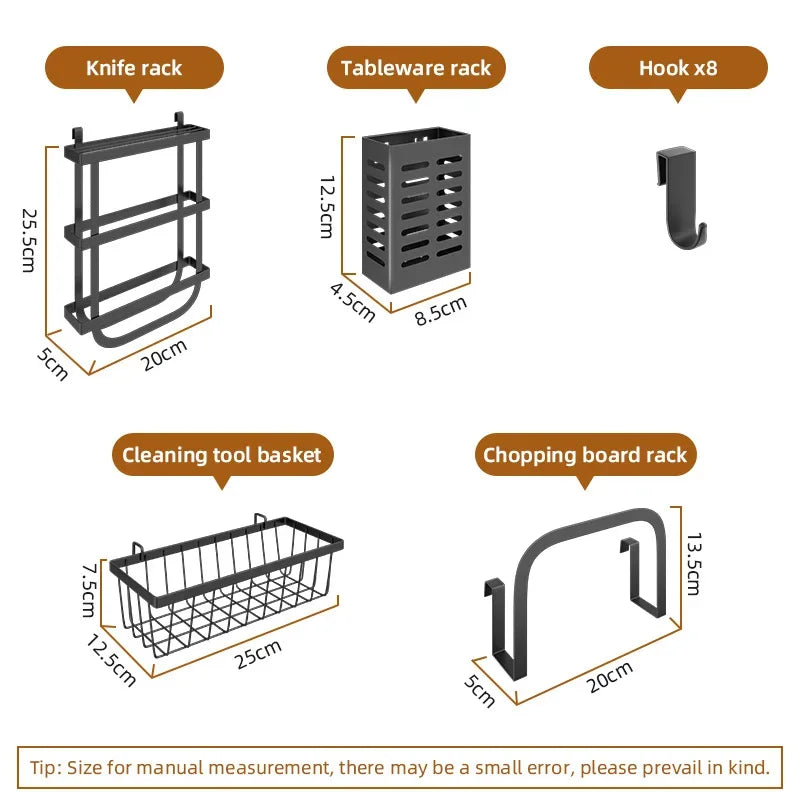 Knife rack

25.5cm

5cm

20cm

Tableware rack

12.5cm

4.5cm

8.5cm

Hook x8

Cleaning tool basket

7.5cm

12.5cm

25cm

Chopping board rack

13.5cm

5cm

20cm

Tip: Size for manual measurement, there may be a small error, please prevail in kind.