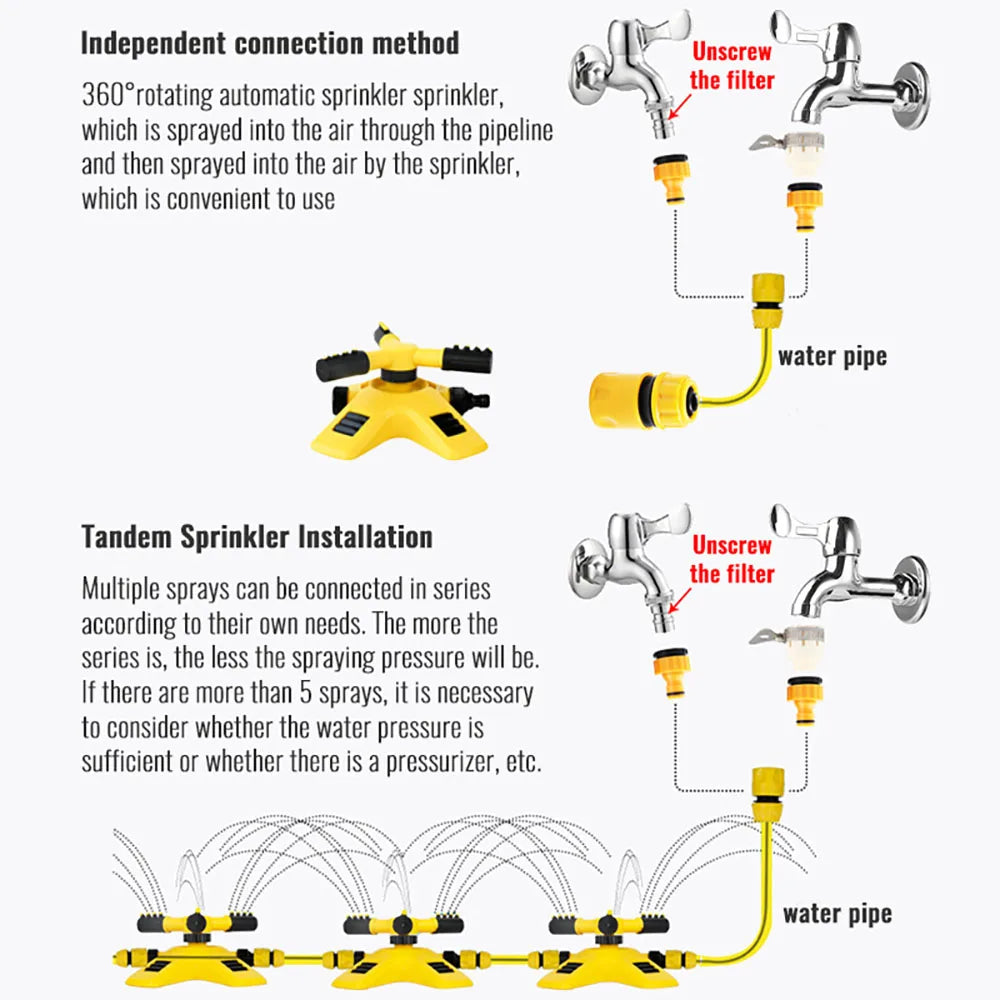 Independent connection method

360°rotating automatic sprinkler sprinkler, which is sprayed into the air through the pipeline and then sprayed into the air by the sprinkler, which is convenient to use

Unscrew the filter

water pipe

Tandem Sprinkler Installation

Multiple sprays can be connected in series according to their own needs. The more the series is, the less the spraying pressure will be. If there are more than 5 sprays, it is necessary to consider whether the water pressure is sufficient or whether there is a pressurizer, etc.

Unscrew the filter

water pipe