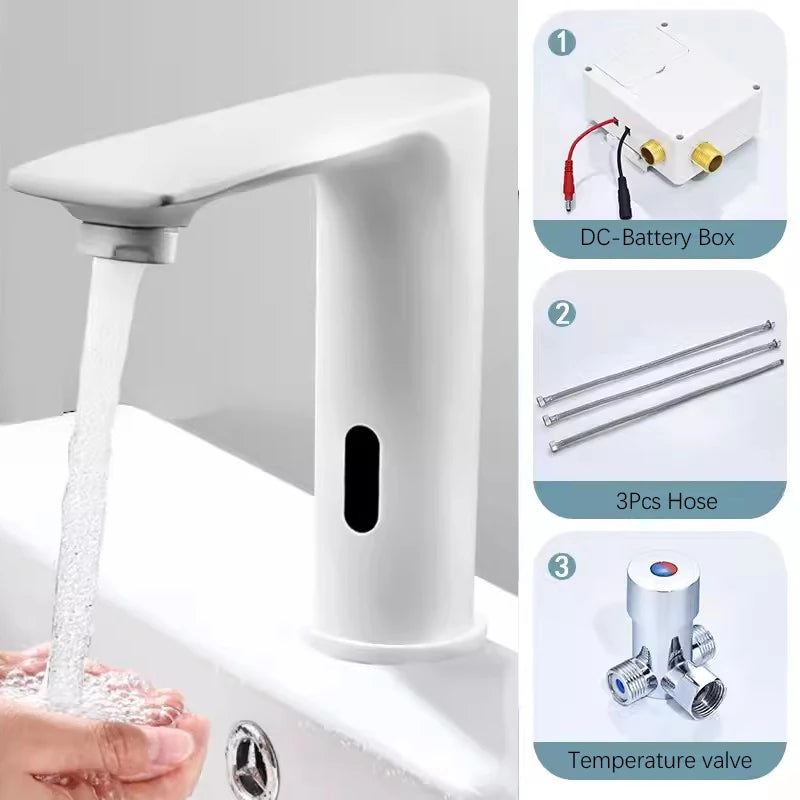 1
DC-Battery Box

2
3Pcs Hose

3
Temperature valve