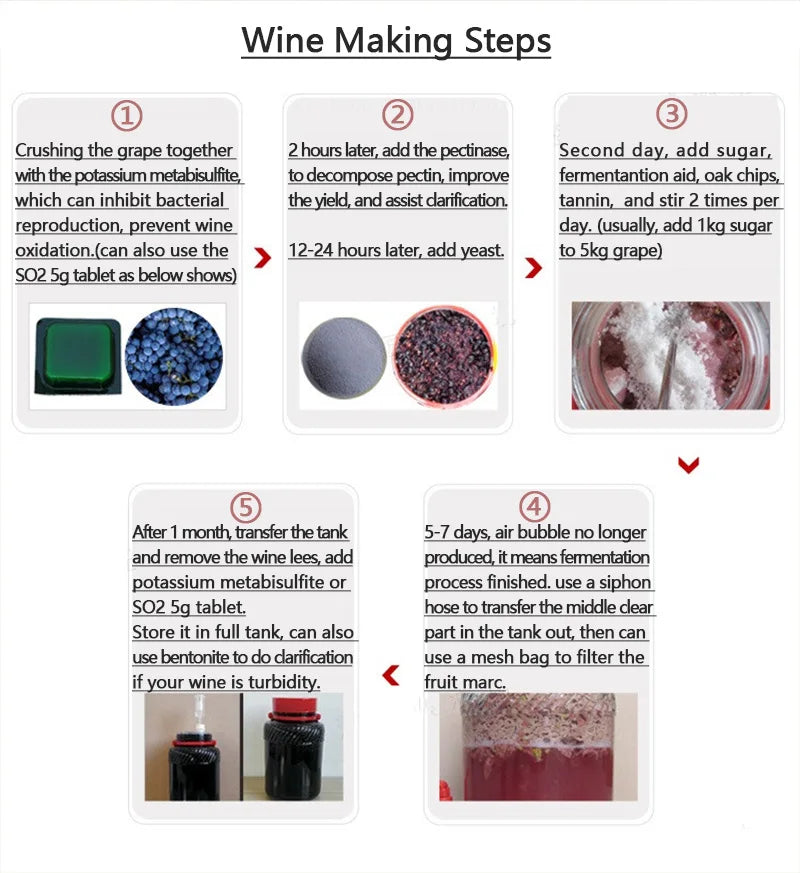 Wine Making Steps

①
Crushing the grape together with the potassium metabisulfite, which can inhibit bacterial reproduction, prevent wine oxidation.(can also use the SO2 5g tablet as below shows)

②
2 hours later, add the pectinase, to decompose pectin, improve the yield, and assist clarification.

12-24 hours later, add yeast.

③
Second day, add sugar, fermentantion aid, oak chips, tannin, and stir 2 times per day. (usually, add 1kg sugar to 5kg grape)

④
5-7 days, air bubble no longer produced, it means fermentation process finished. use a siphon hose to transfer the middle clear part in the tank out, then can use a mesh bag to filter the fruit marc.

⑤
After 1 month, transfer the tank and remove the wine lees, add potassium metabisulfite or SO2 5g tablet.
Store it in full tank, can also use bentonite to do clarification if your wine is turbidity.