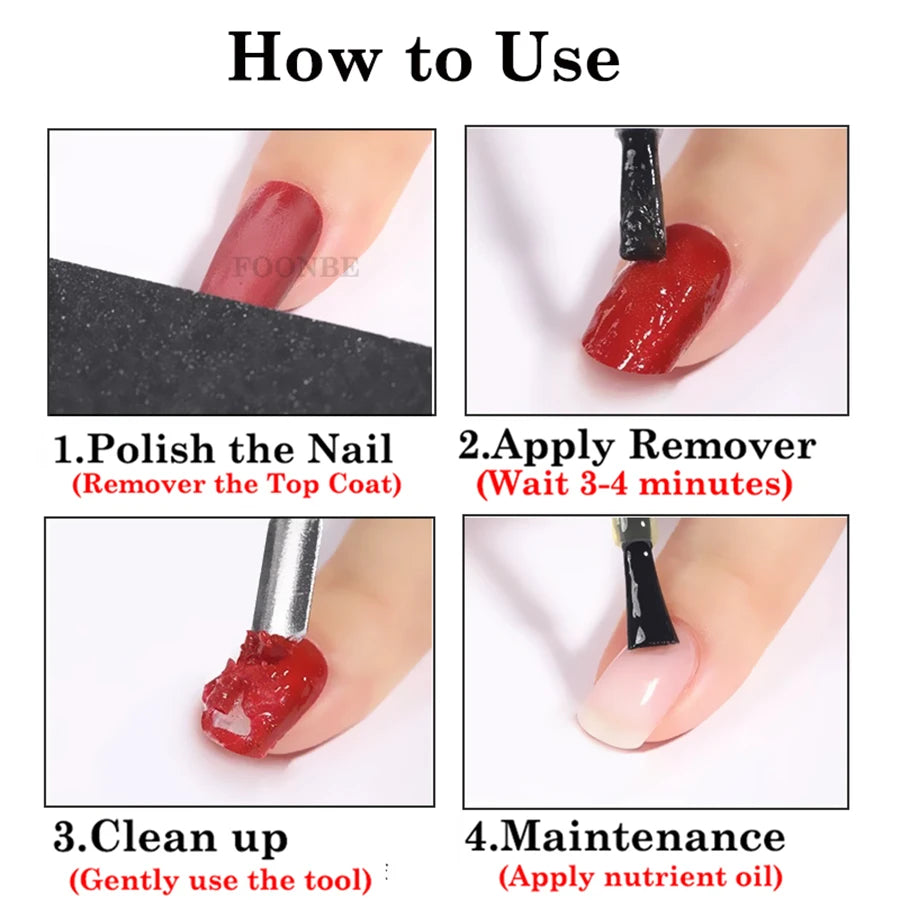 How to Use

FOONBE

1.Polish the Nail
(Remover the Top Coat)

2.Apply Remover
(Wait 3-4 minutes)

3.Clean up
(Gently use the tool)

4.Maintenance
(Apply nutrient oil)