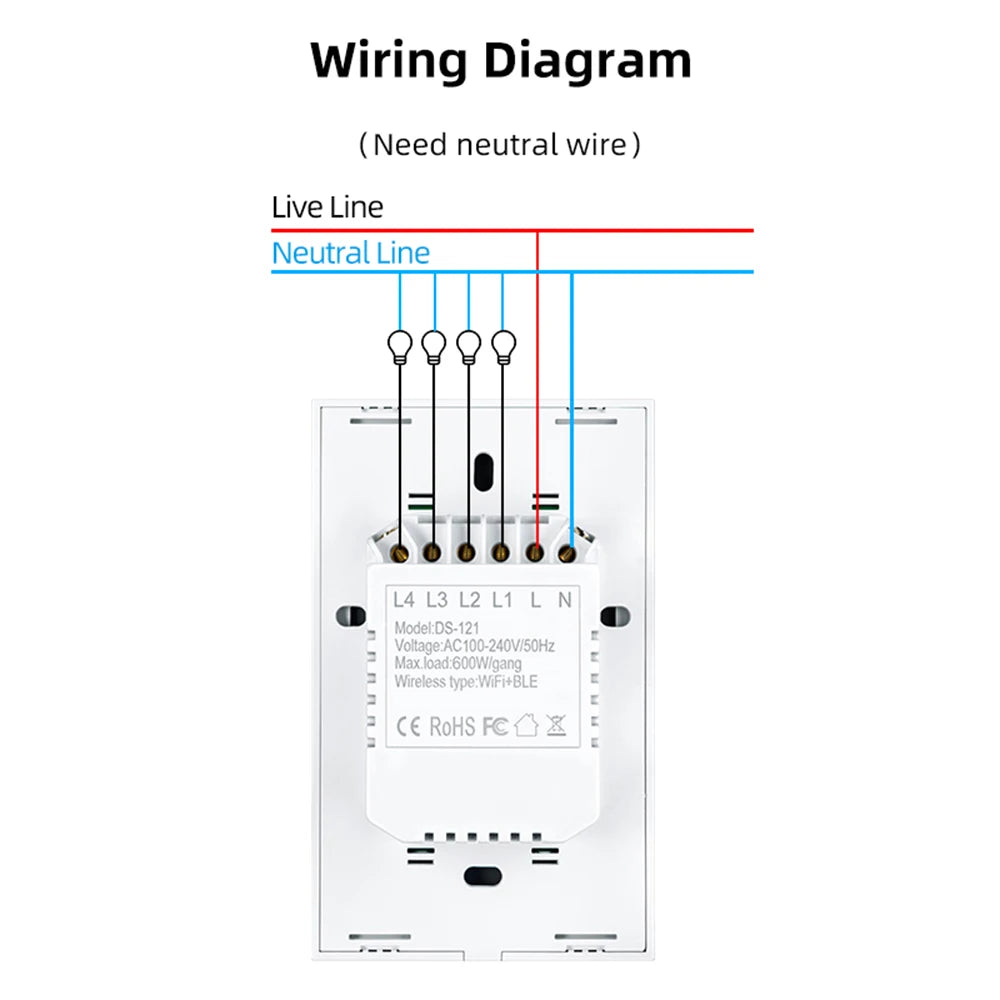 Wiring Diagram

(Need neutral wire)

Live Line

Neutral Line

L4 L3 L2 L1 L N

Model:DS-121
Voltage:AC100-240V/50Hz
Max.load:600W/gang
Wireless type:WiFi+BLE

CE RoHS FC